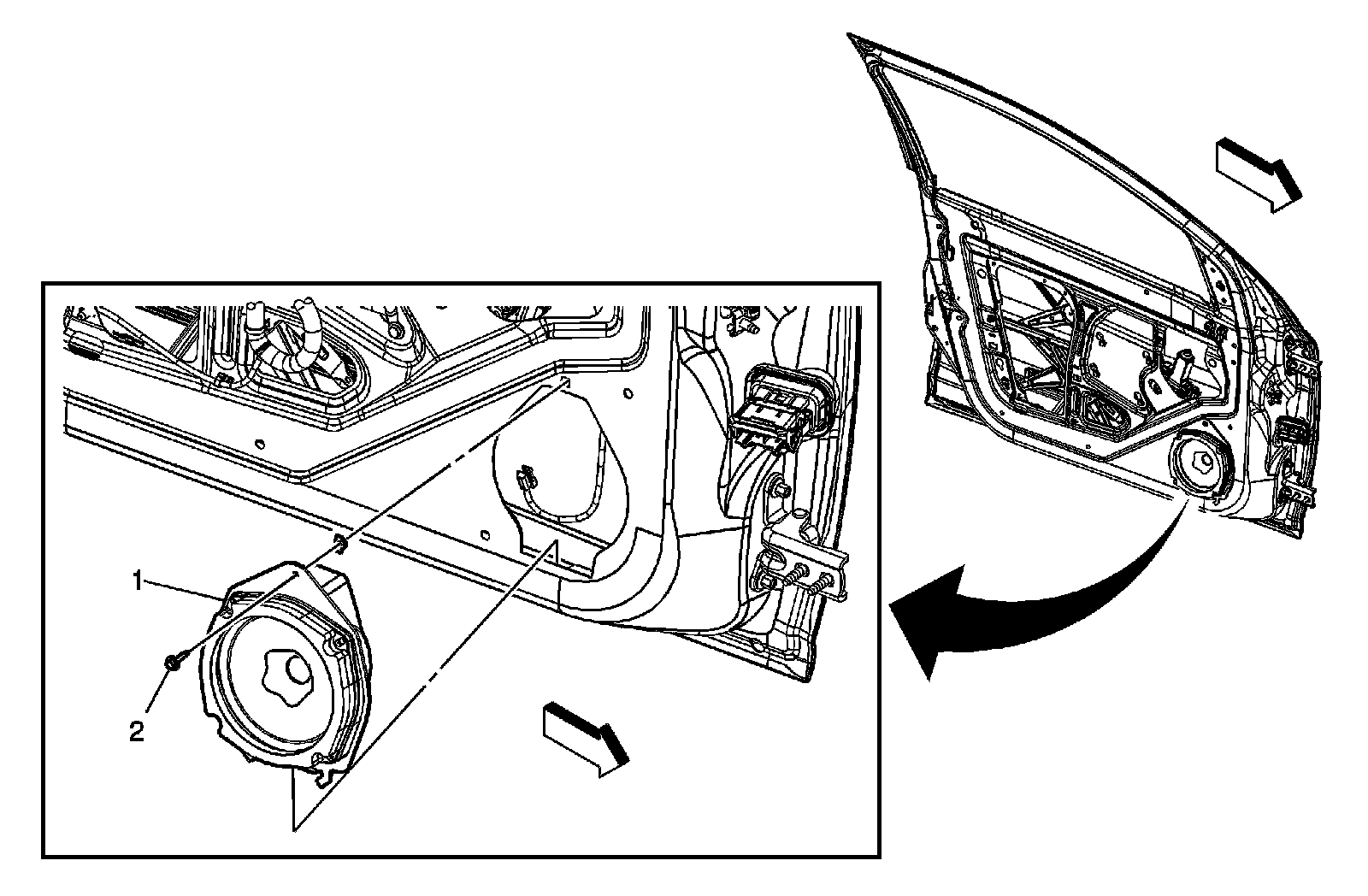 1

2