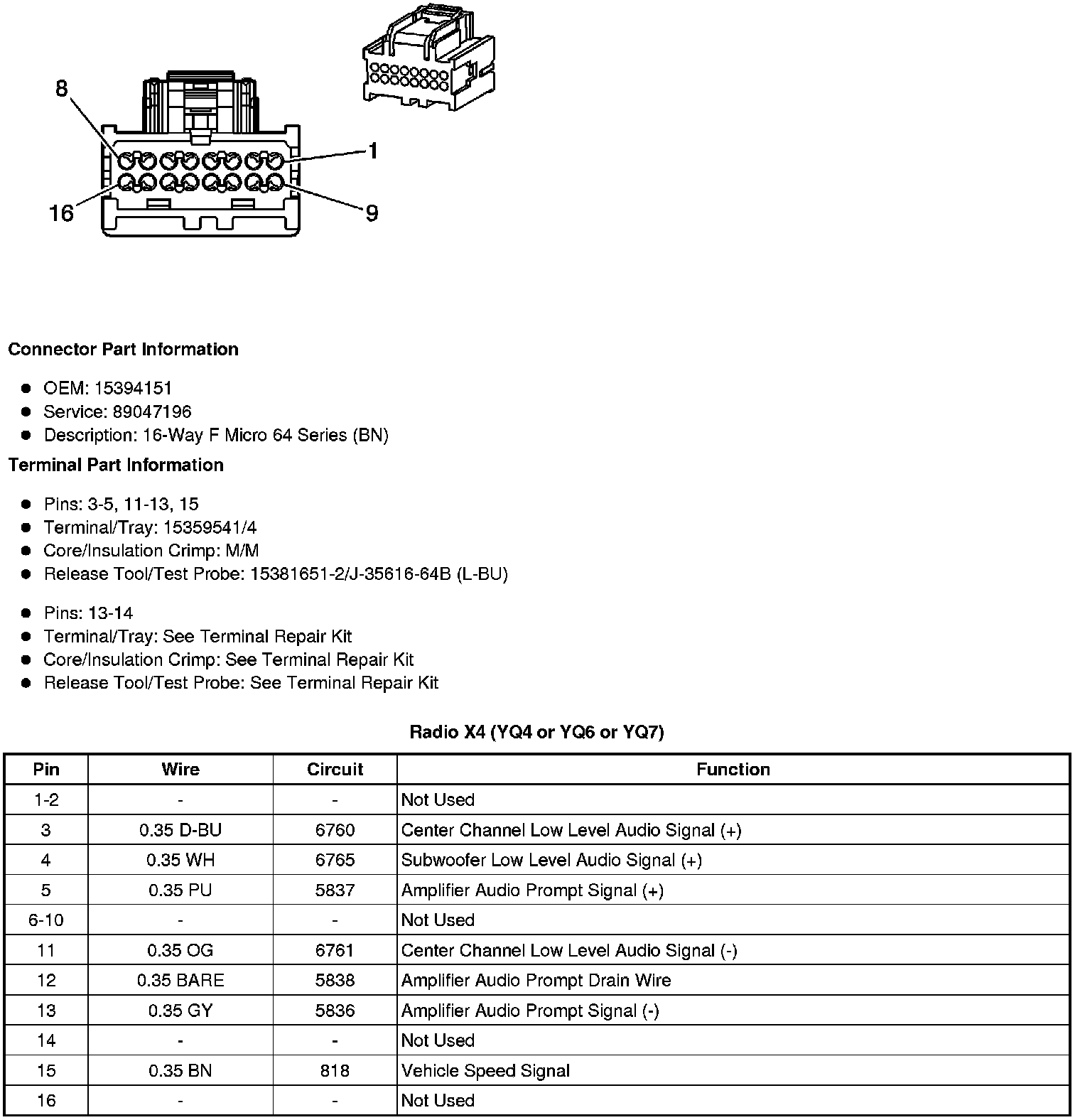 8

1

16

9

**Connector Part Information**

- OEM: 15394151
- Service: 89047196
- Description: 16-Way F Micro 64 Series (BN)

**Terminal Part Information**

- Pins: 3-5, 11-13, 15
- Terminal/Tray: 15359541/4
- Core/Insulation Crimp: M/M
- Release Tool/Test Probe: 15381651-2/J-35616-64B (L-BU)

- Pins: 13-14
- Terminal/Tray: See Terminal Repair Kit
- Core/Insulation Crimp: See Terminal Repair Kit
- Release Tool/Test Probe: See Terminal Repair Kit

**Radio X4 (YQ4 or YQ6 or YQ7)**

| Pin | Wire | Circuit | Function |
|---|---|---|---|
| 1-2 | - | - | Not Used |
| 3 | 0.35 D-BU | 6760 | Center Channel Low Level Audio Signal (+) |
| 4 | 0.35 WH | 6765 | Subwoofer Low Level Audio Signal (+) |
| 5 | 0.35 PU | 5837 | Amplifier Audio Prompt Signal (+) |
| 6-10 | - | - | Not Used |
| 11 | 0.35 OG | 6761 | Center Channel Low Level Audio Signal (-) |
| 12 | 0.35 BARE | 5838 | Amplifier Audio Prompt Drain Wire |
| 13 | 0.35 GY | 5836 | Amplifier Audio Prompt Signal (-) |
| 14 | - | - | Not Used |
| 15 | 0.35 BN | 818 | Vehicle Speed Signal |
| 16 | - | - | Not Used |