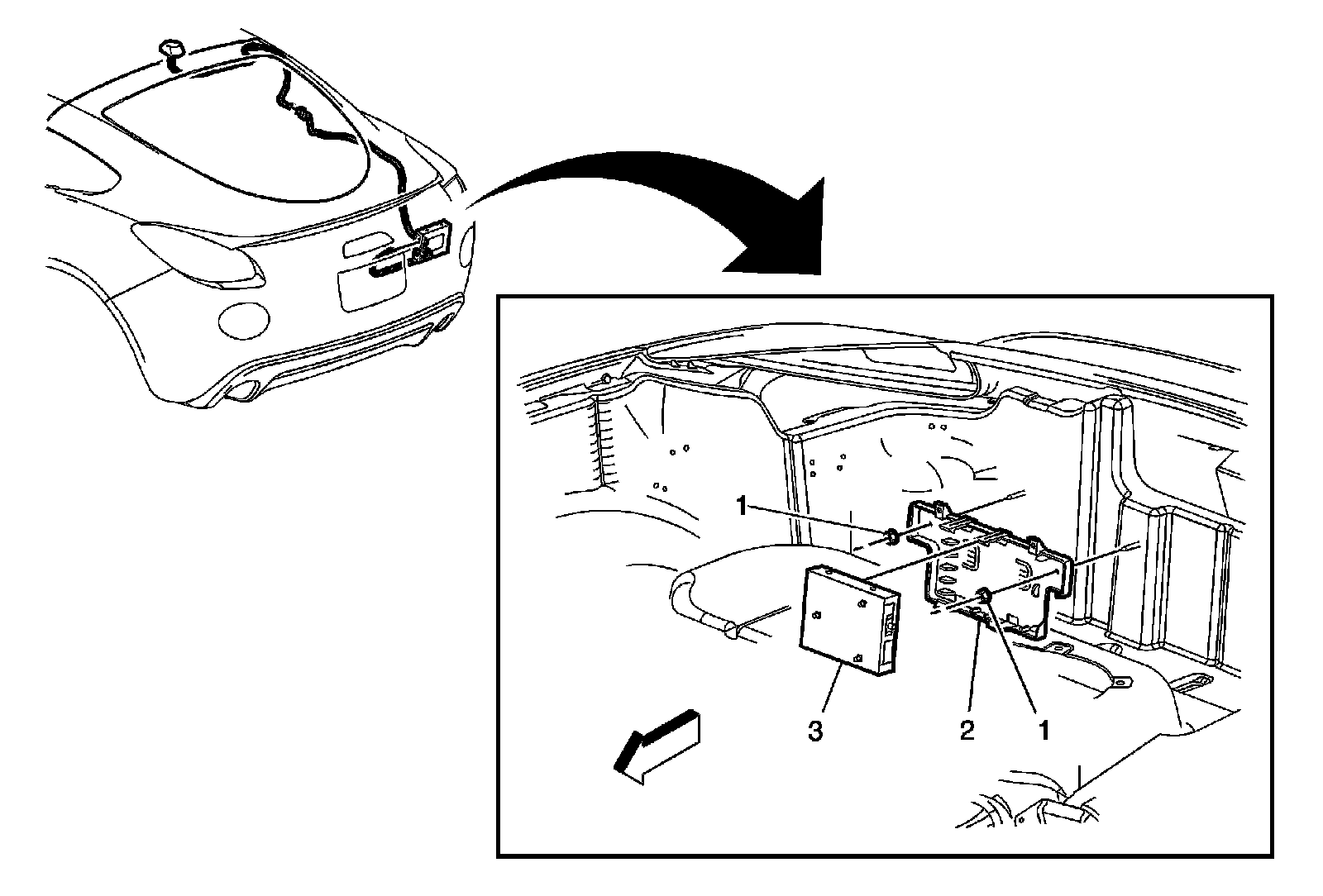 1
3
2
1