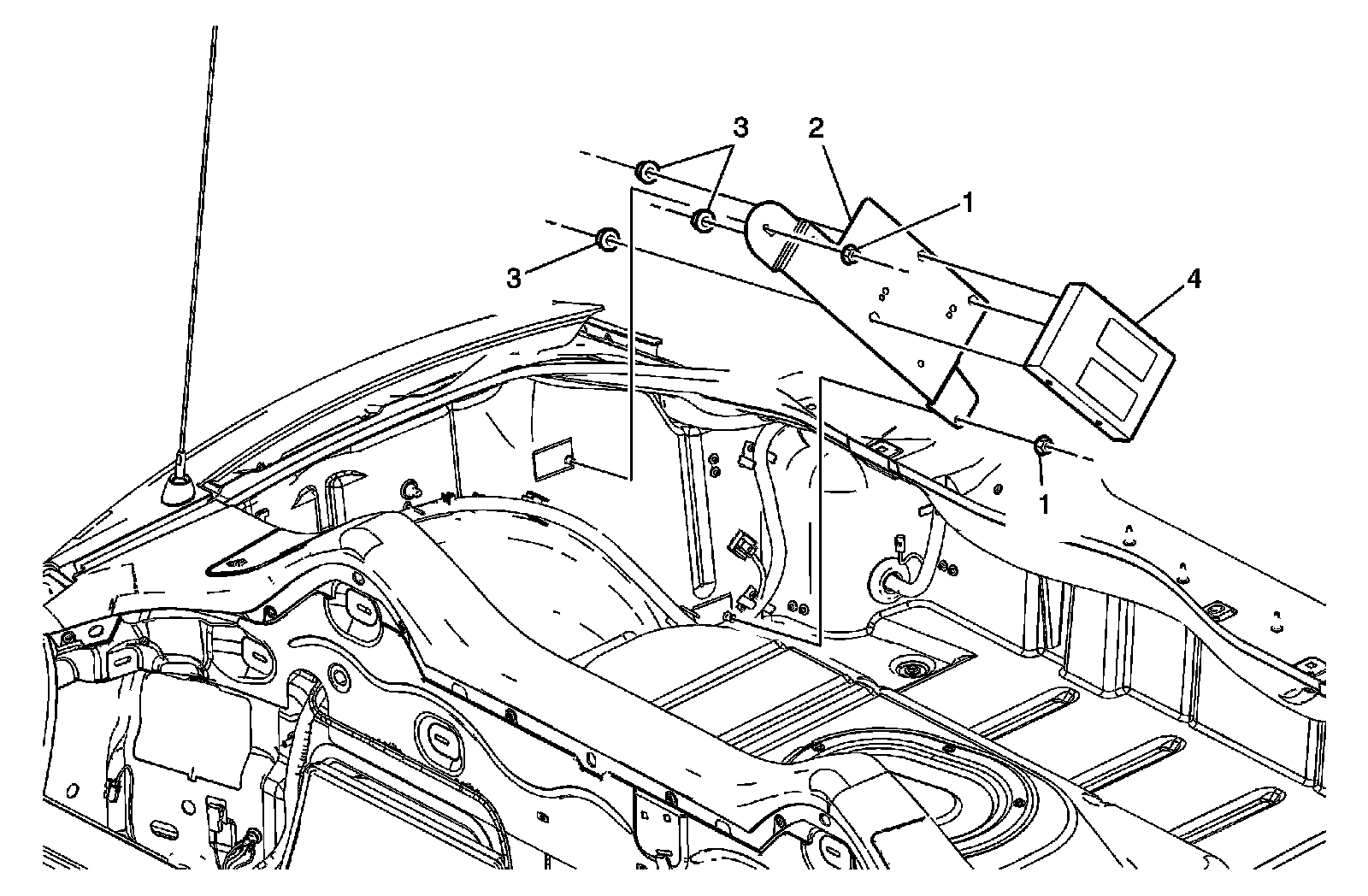 3
2
1
3
4
1