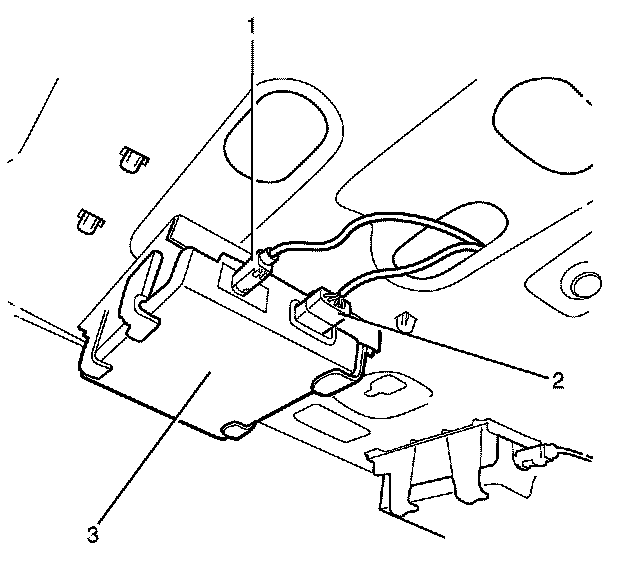 1
2
3