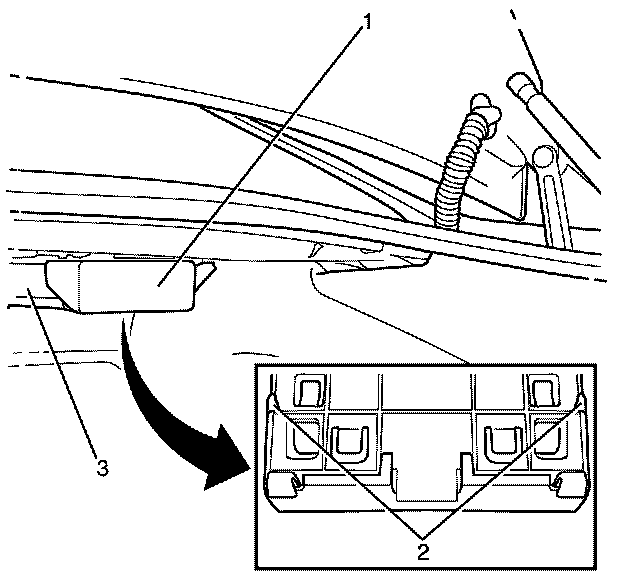 1
3
2