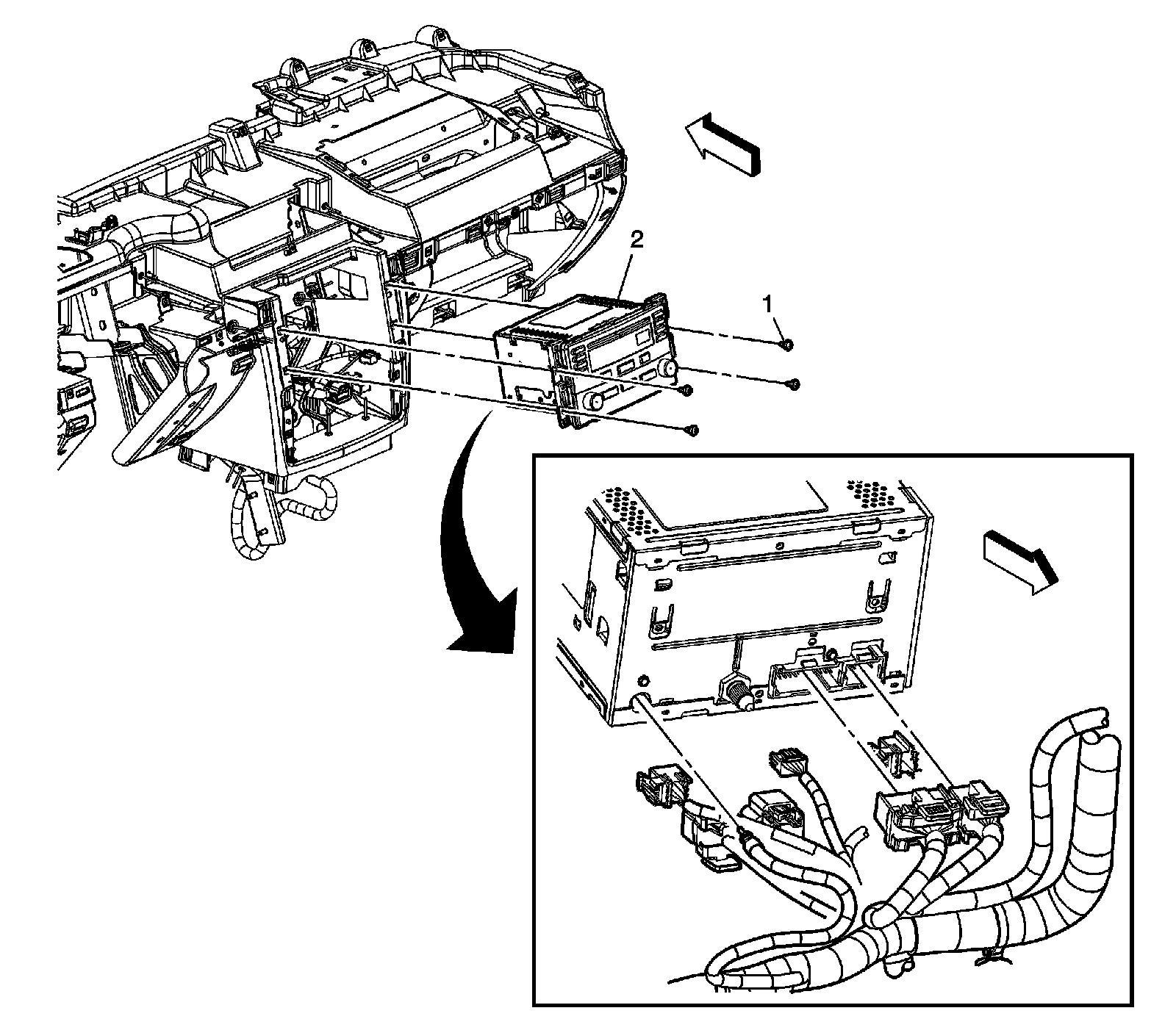 2
1