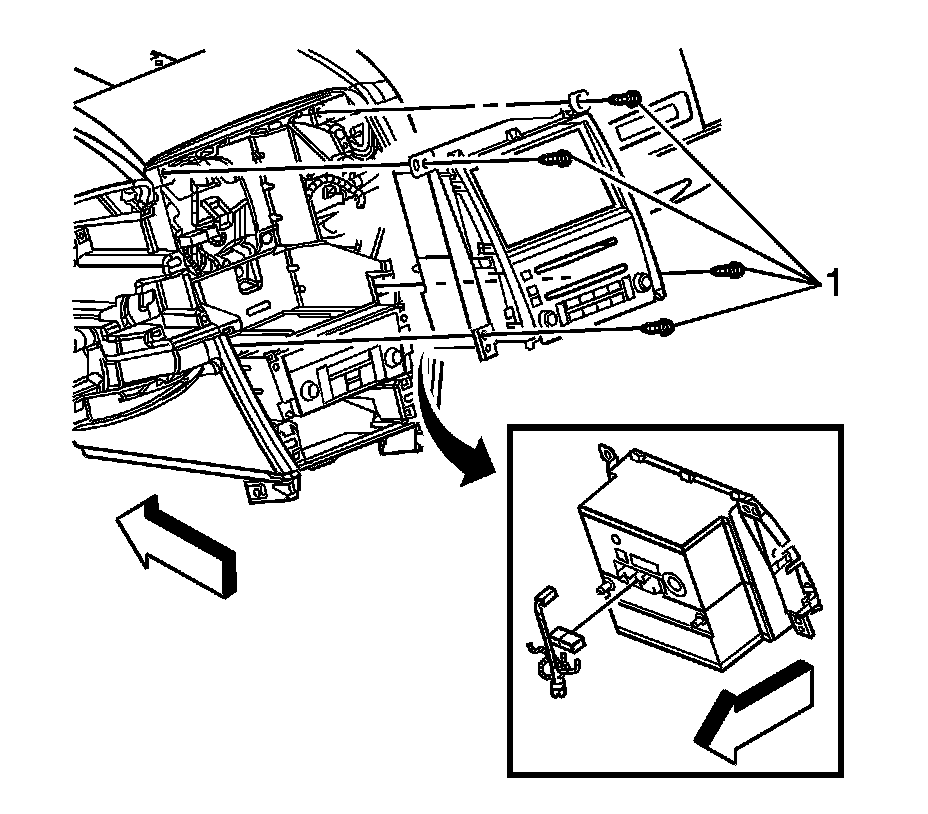 1