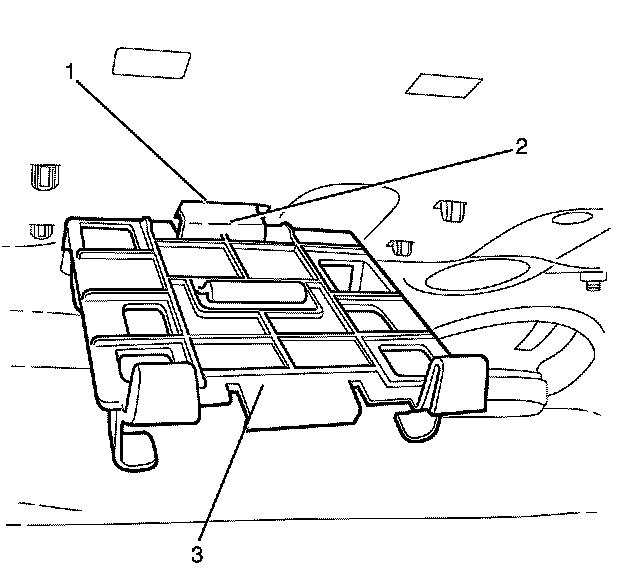 1
2
3