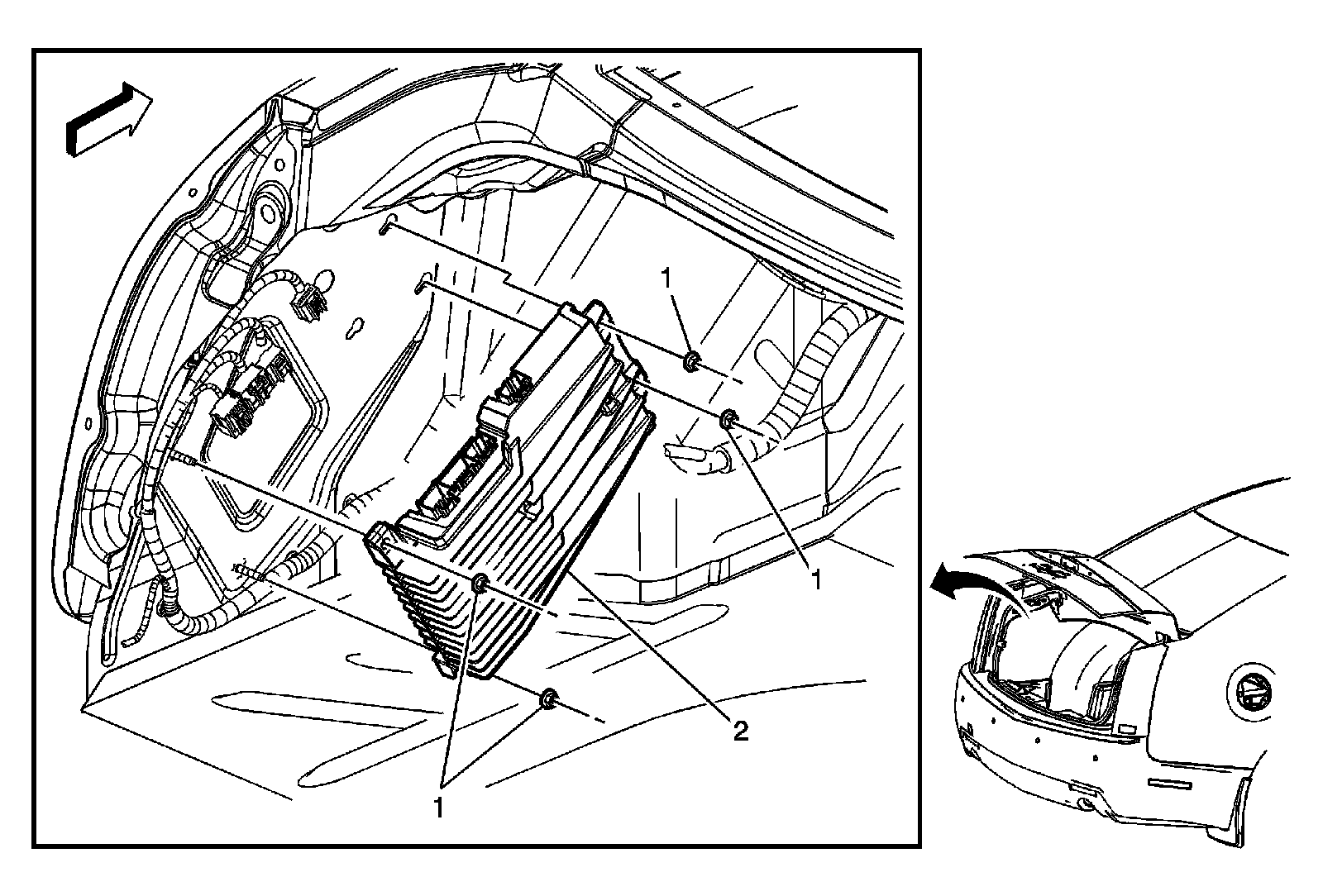 1

1

2

1