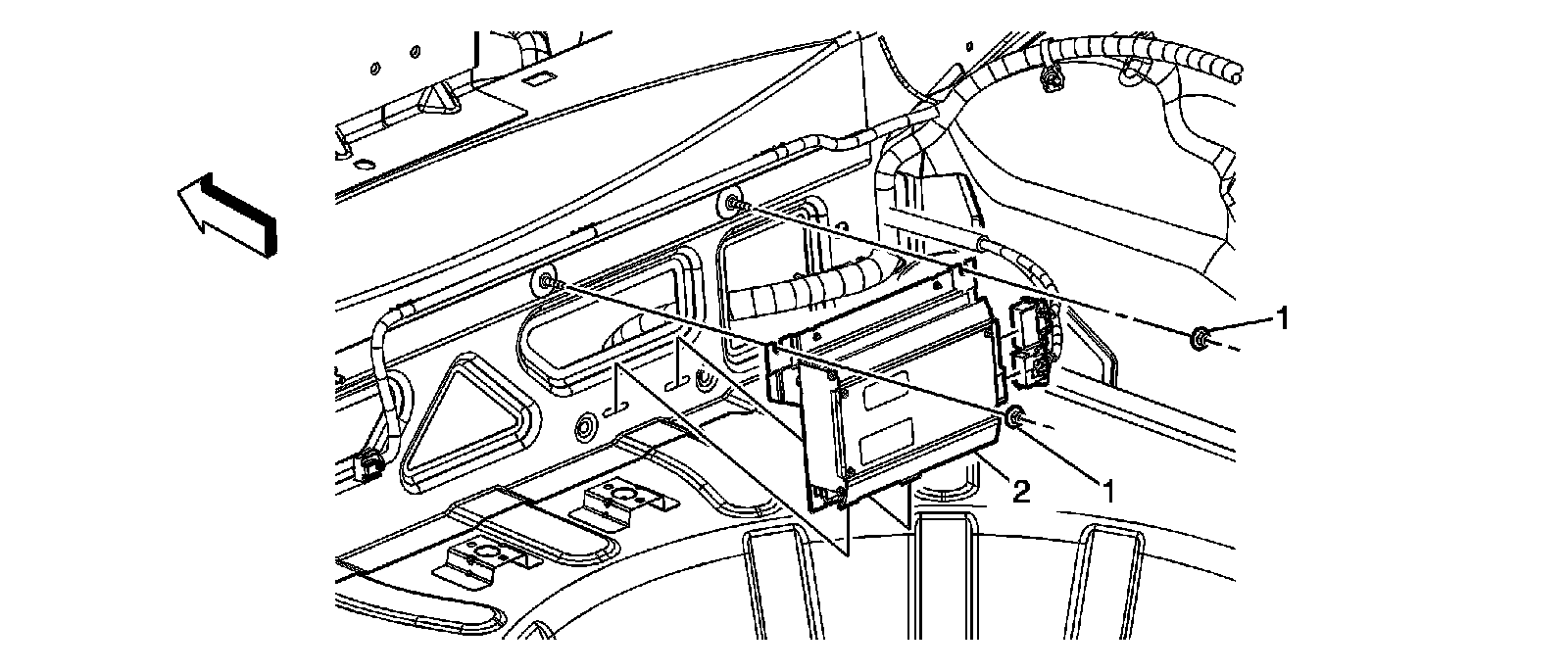 1
2
1