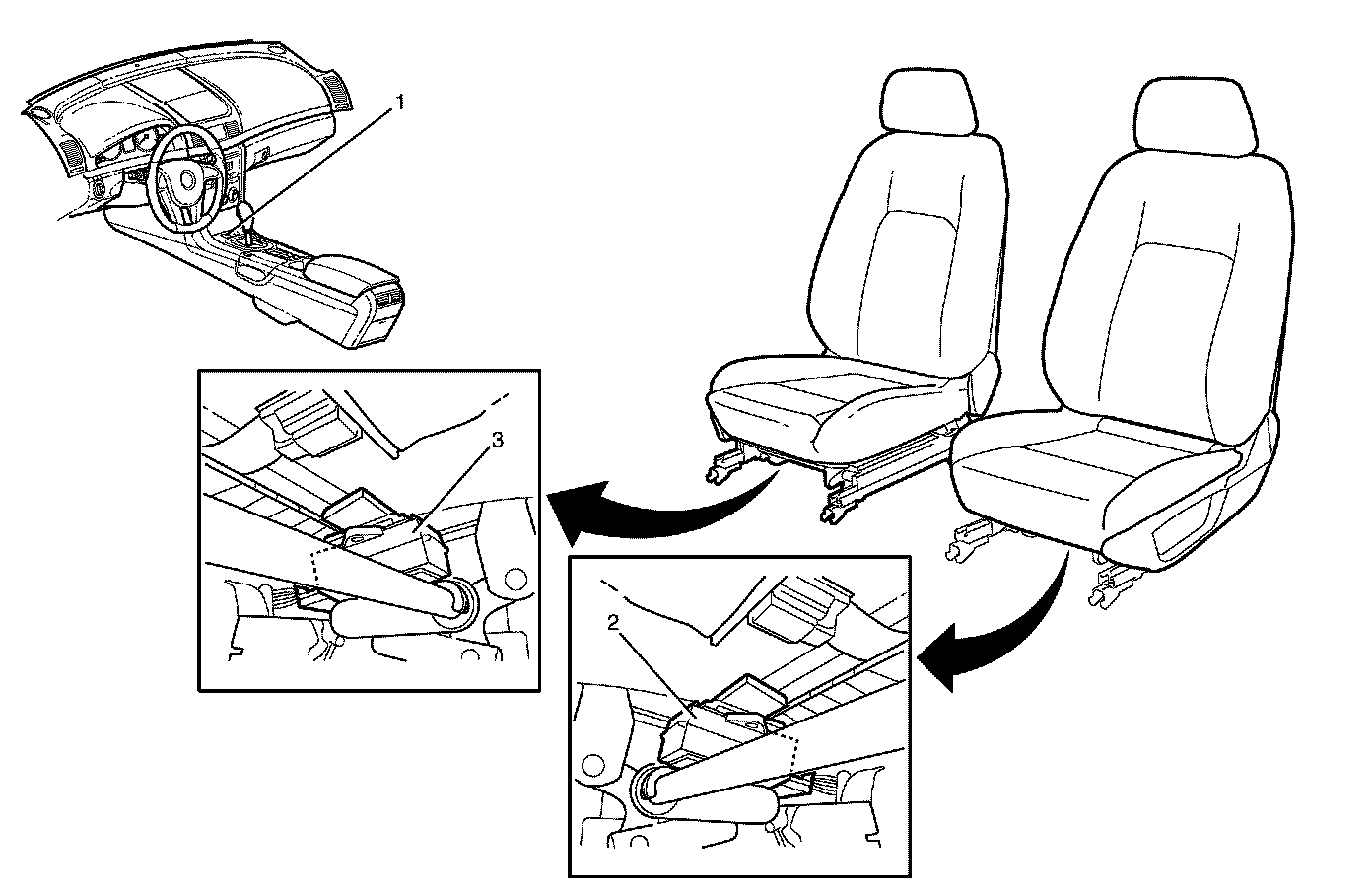 1
3
2