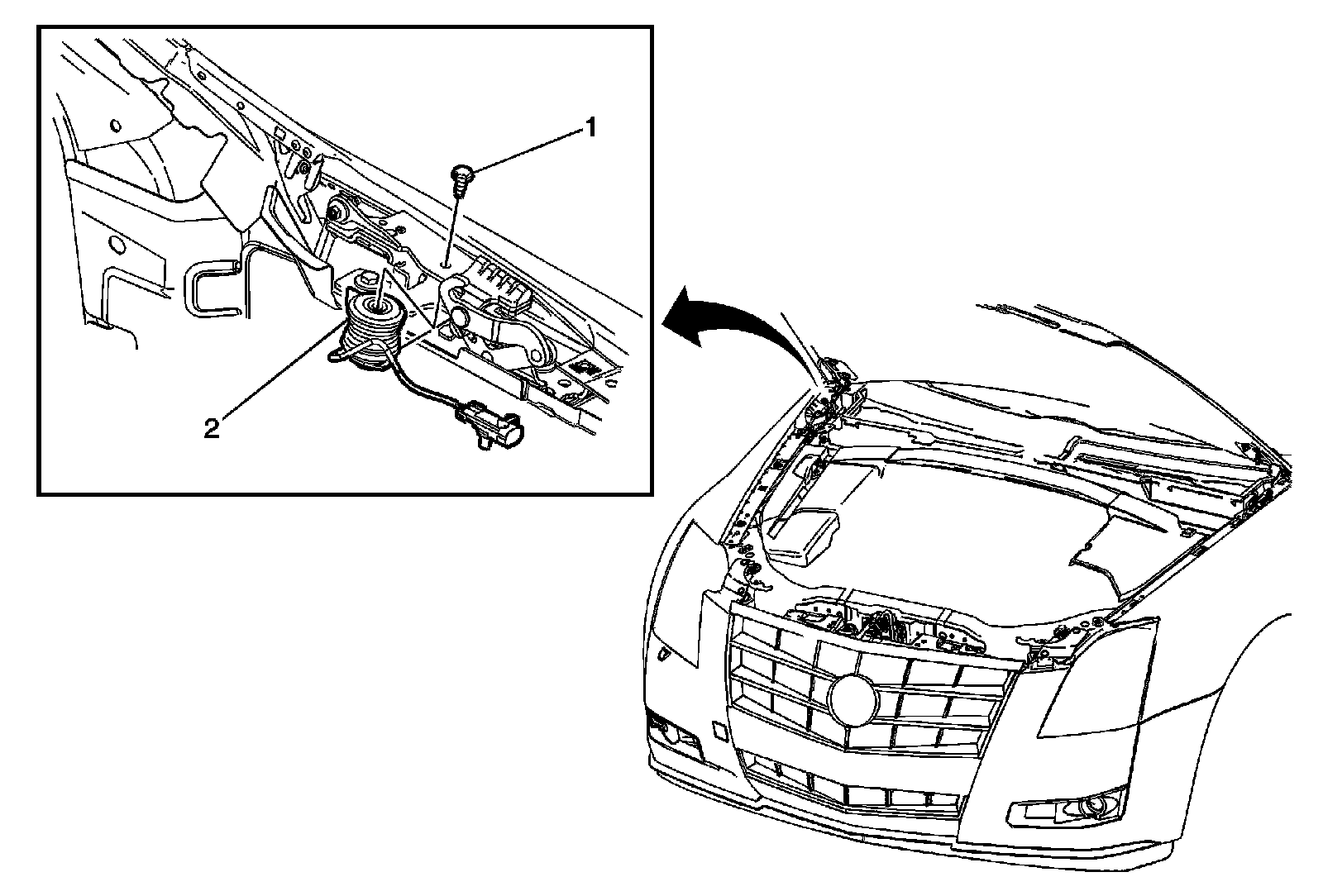 1

2