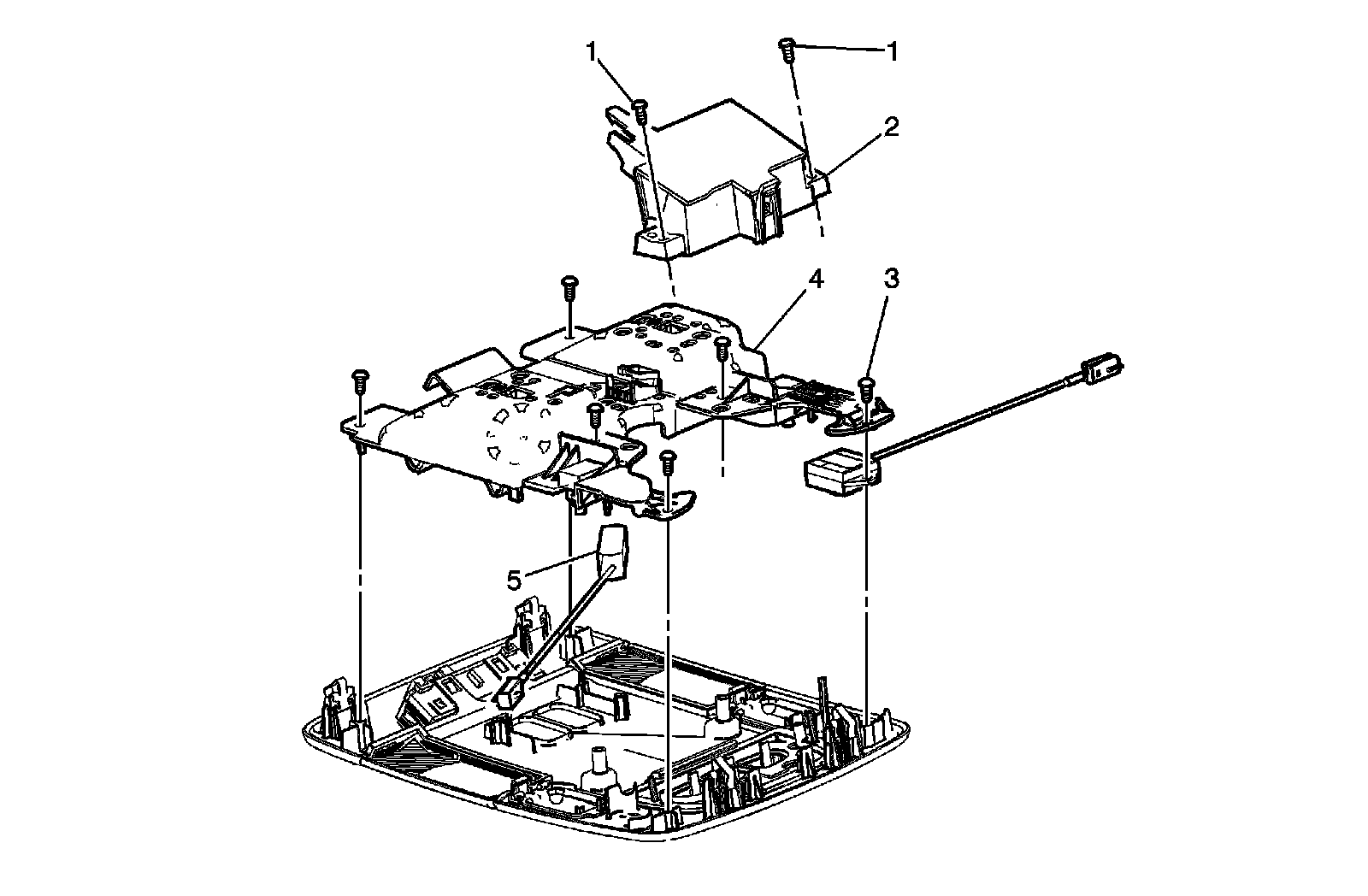 1
1
2
4
3
5