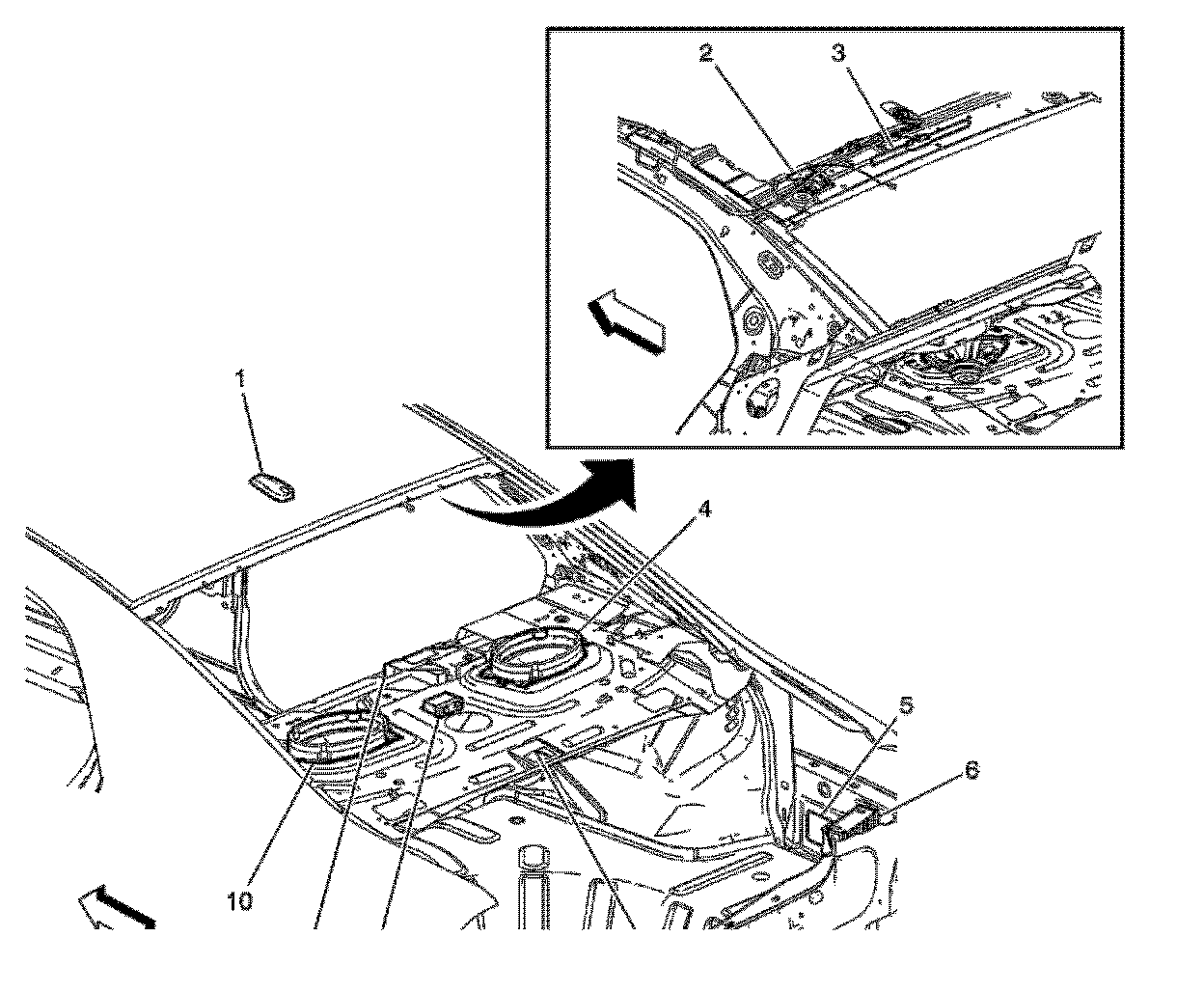 2
3
1
4
5
6
10