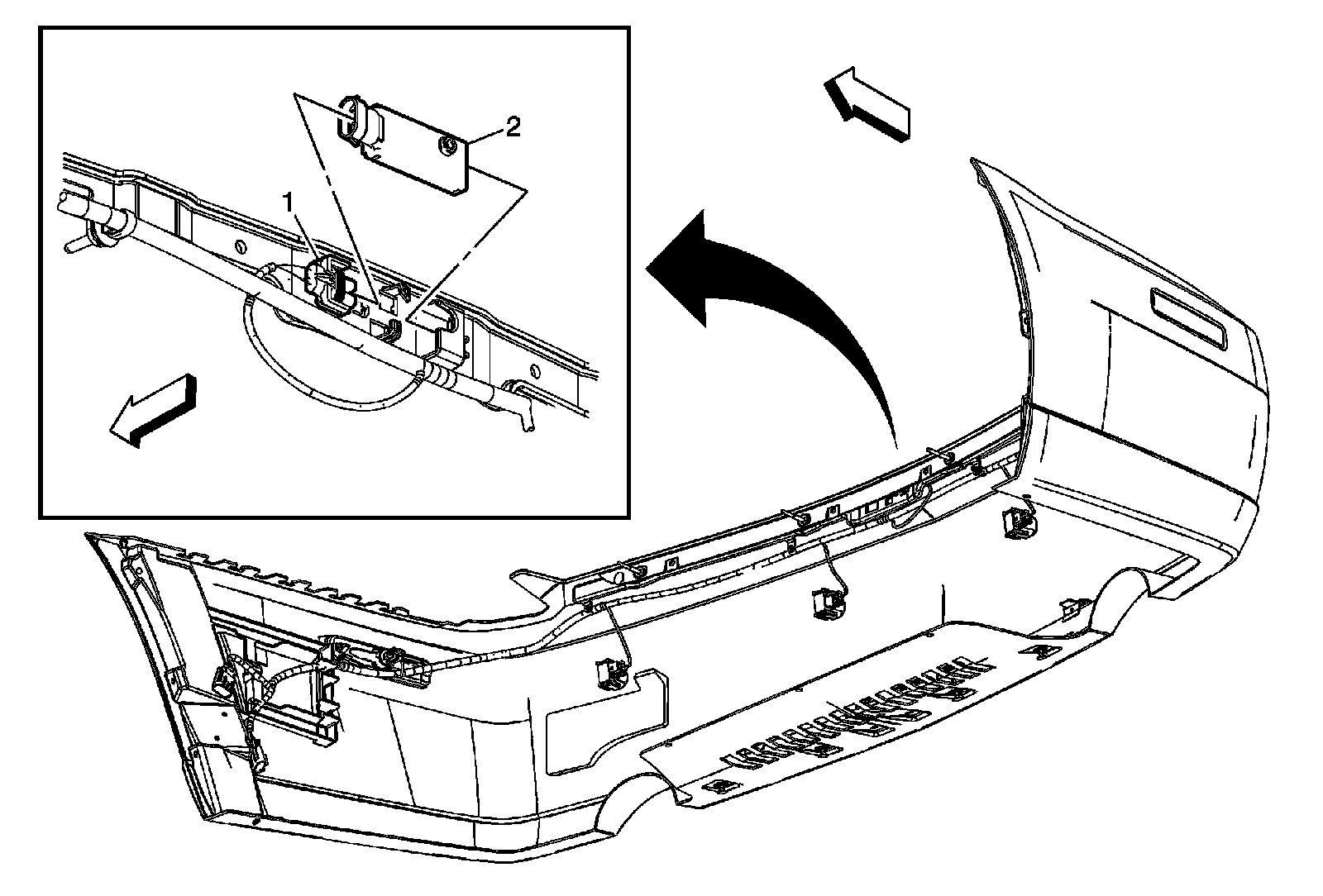 2
1