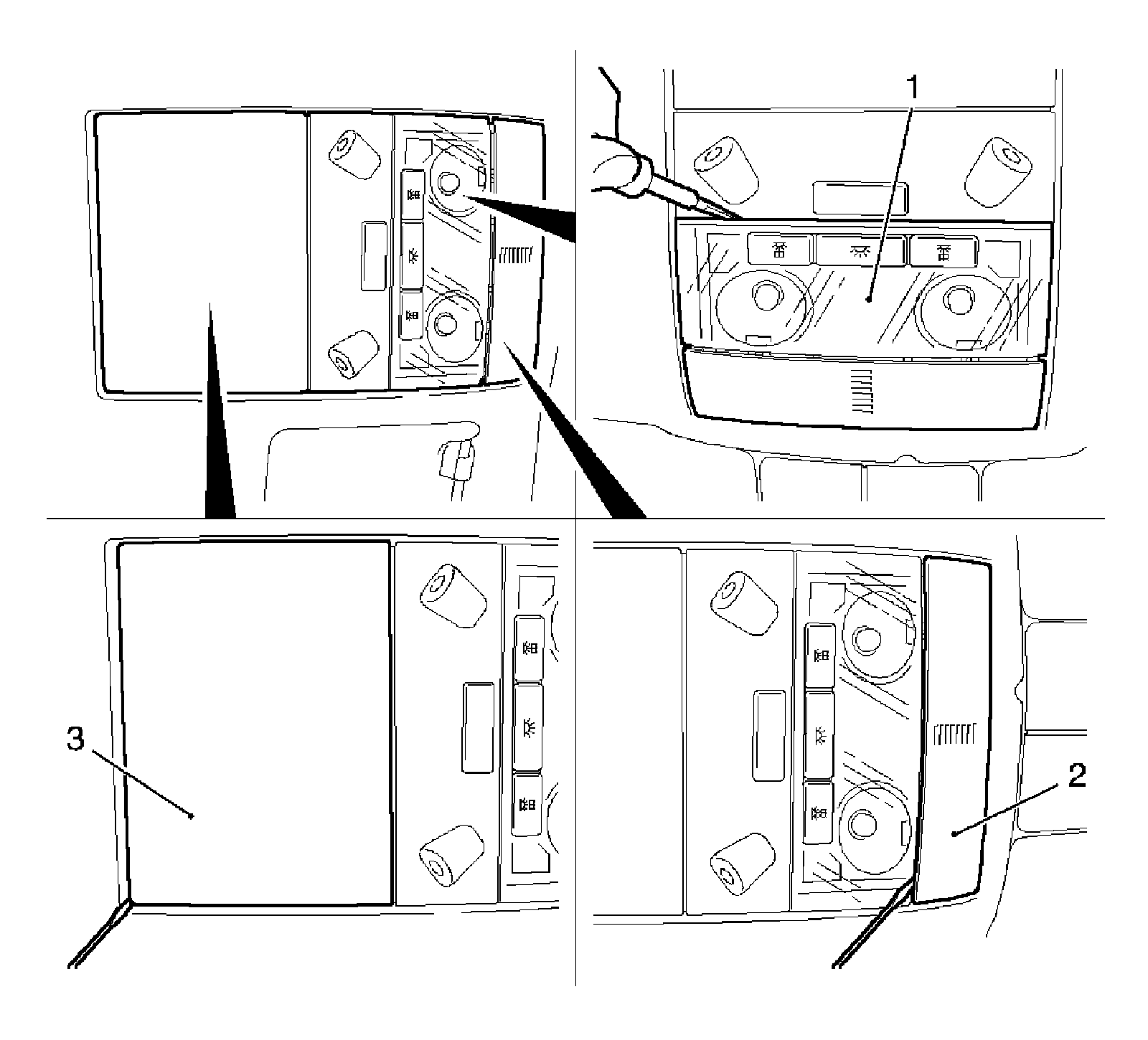 1

3

2