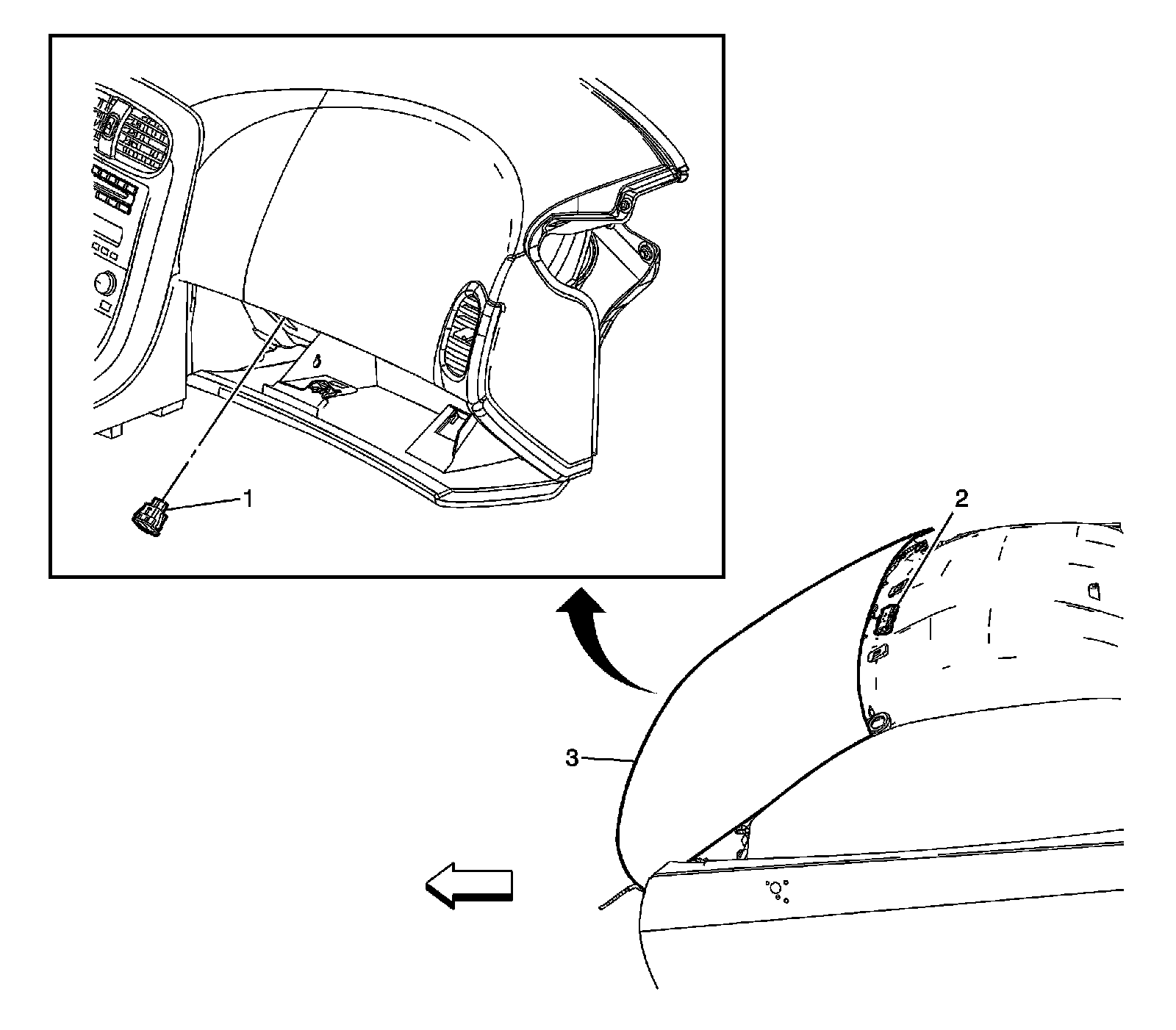 1

2

3