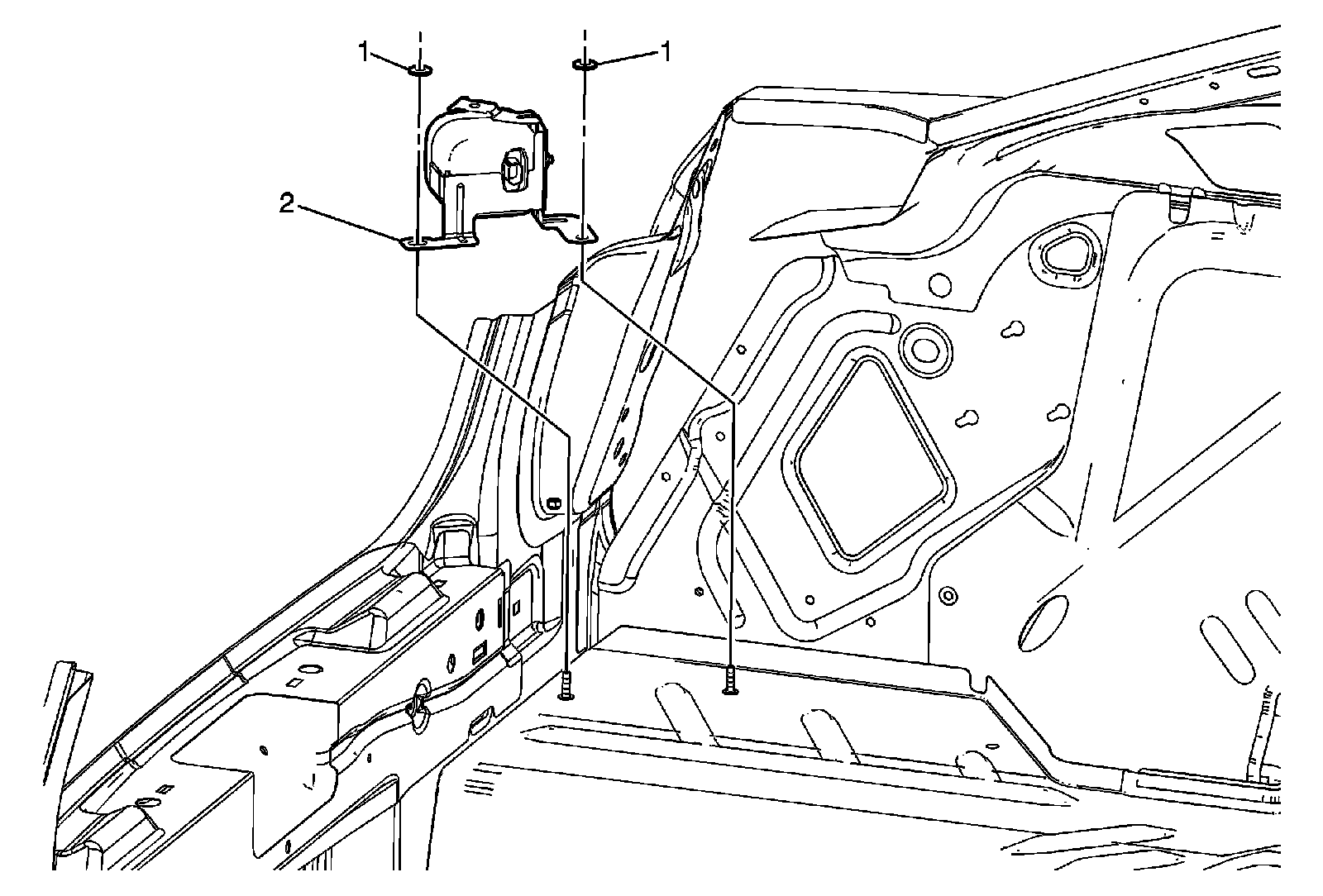 1
1
2