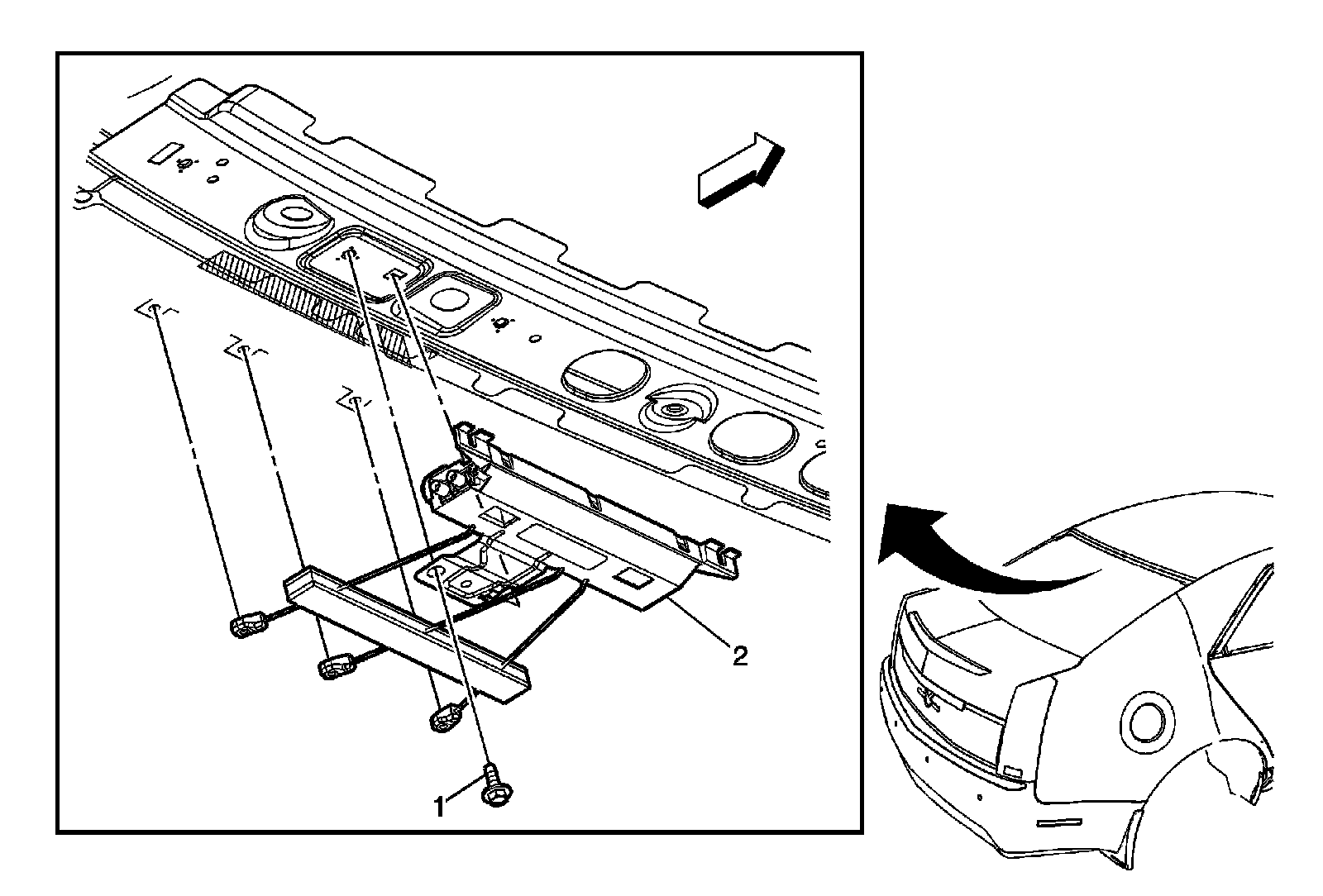 2

1