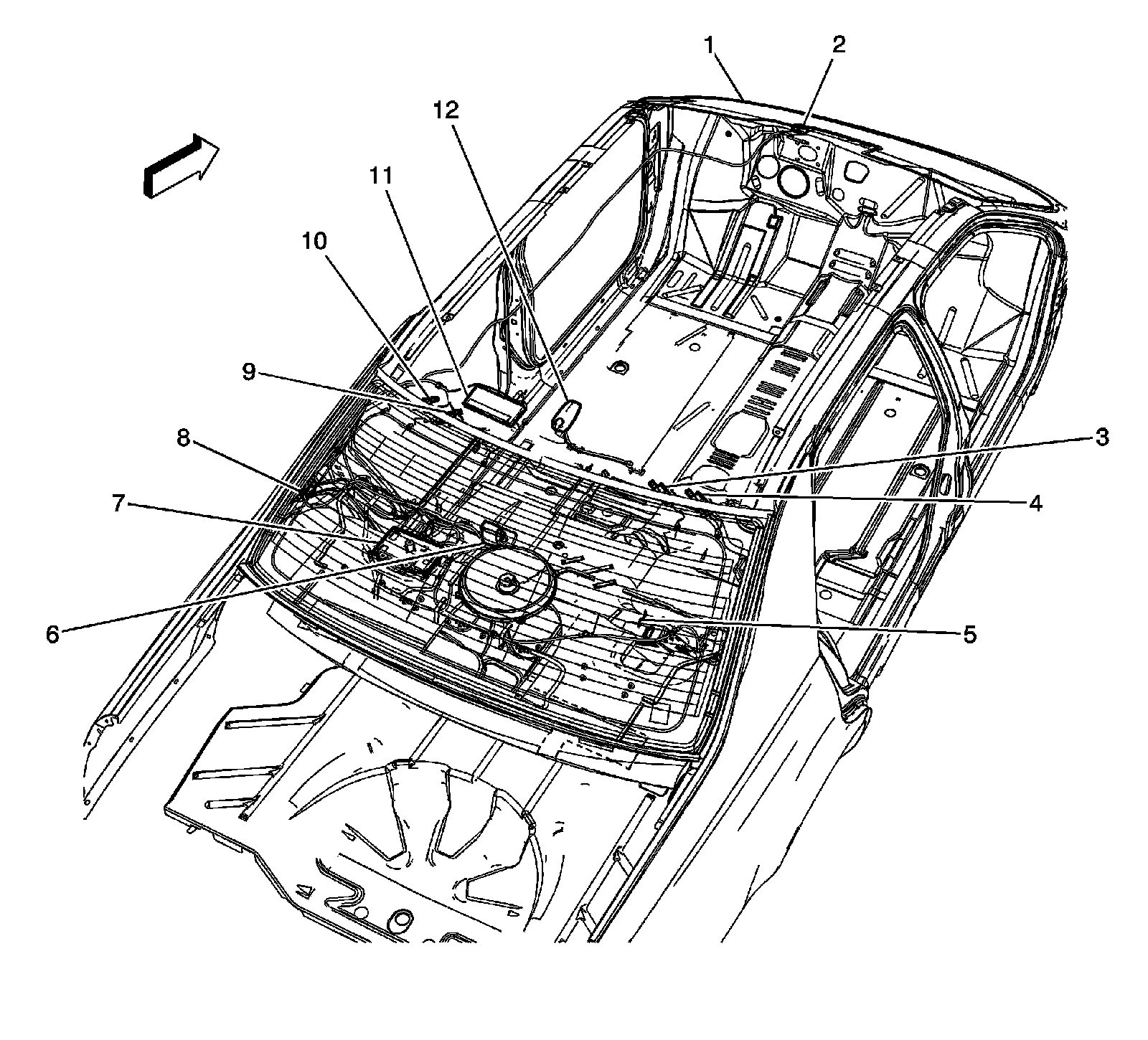 1
2
12
11
10
9
8
7
6
3
4
5