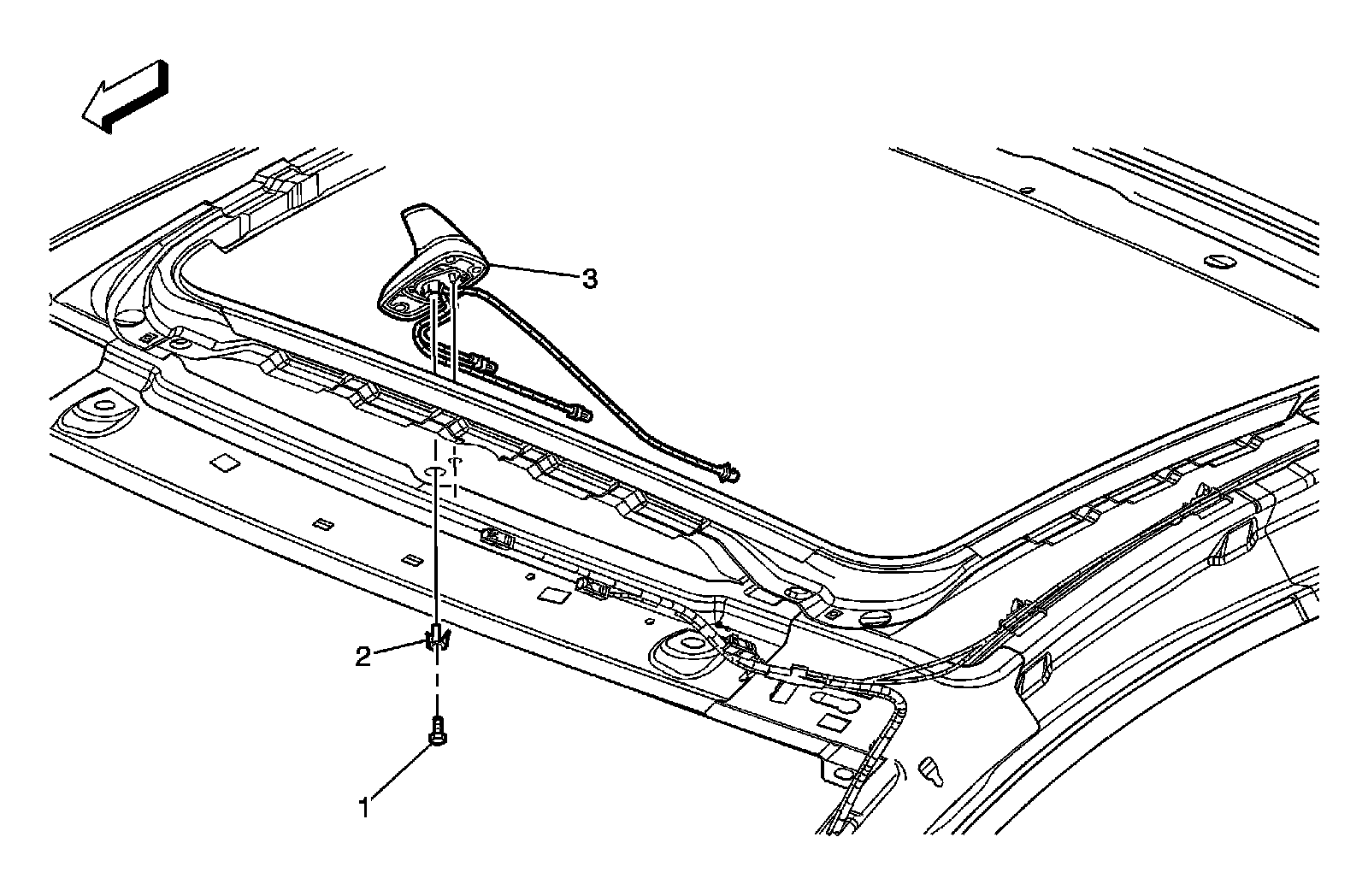 3

2

1