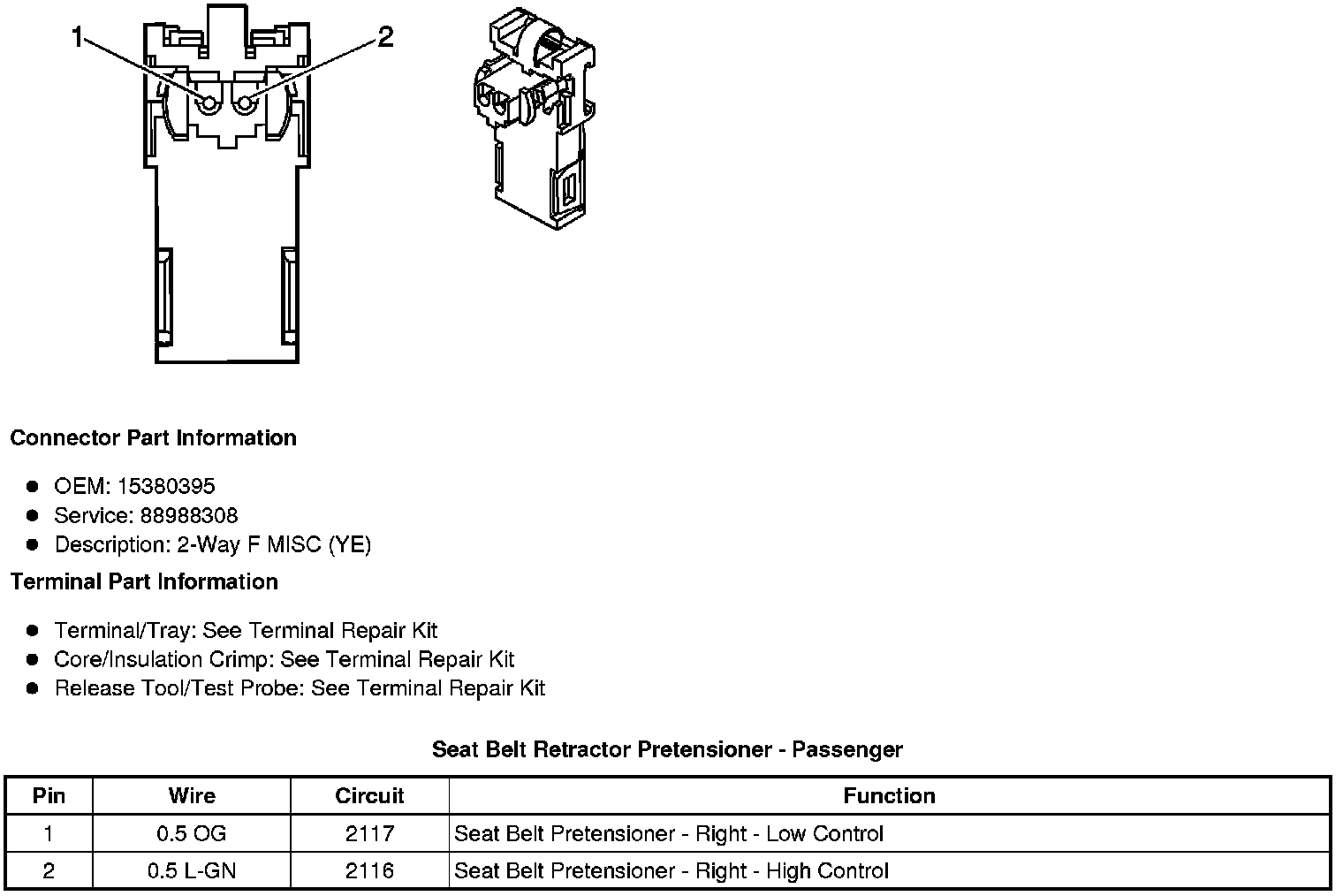 1
2

Connector Part Information

- OEM: 15380395
- Service: 88988308
- Description: 2-Way F MISC (YE)

Terminal Part Information

- Terminal/Tray: See Terminal Repair Kit
- Core/Insulation Crimp: See Terminal Repair Kit
- Release Tool/Test Probe: See Terminal Repair Kit

Seat Belt Retractor Pretensioner - Passenger

| Pin | Wire | Circuit | Function |
|---|---|---|---|
| 1 | 0.5 OG | 2117 | Seat Belt Pretensioner - Right - Low Control |
| 2 | 0.5 L-GN | 2116 | Seat Belt Pretensioner - Right - High Control |