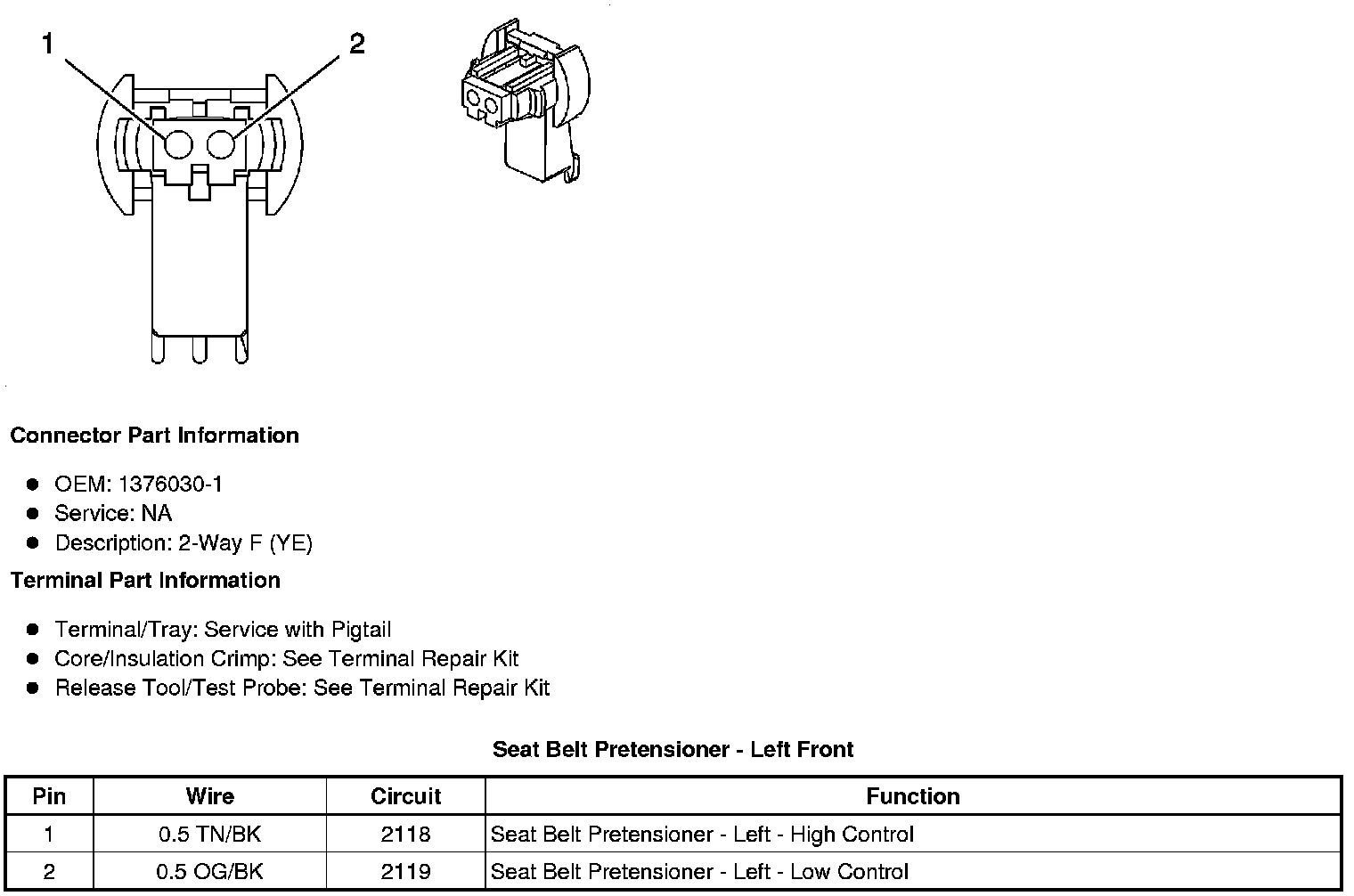 1
2

Connector Part Information

- OEM: 1376030-1
- Service: NA
- Description: 2-Way F (YE)

Terminal Part Information

- Terminal/Tray: Service with Pigtail
- Core/Insulation Crimp: See Terminal Repair Kit
- Release Tool/Test Probe: See Terminal Repair Kit

Seat Belt Pretensioner - Left Front

| Pin | Wire | Circuit | Function |
|---|---|---|---|
| 1 | 0.5 TN/BK | 2118 | Seat Belt Pretensioner - Left - High Control |
| 2 | 0.5 OG/BK | 2119 | Seat Belt Pretensioner - Left - Low Control |