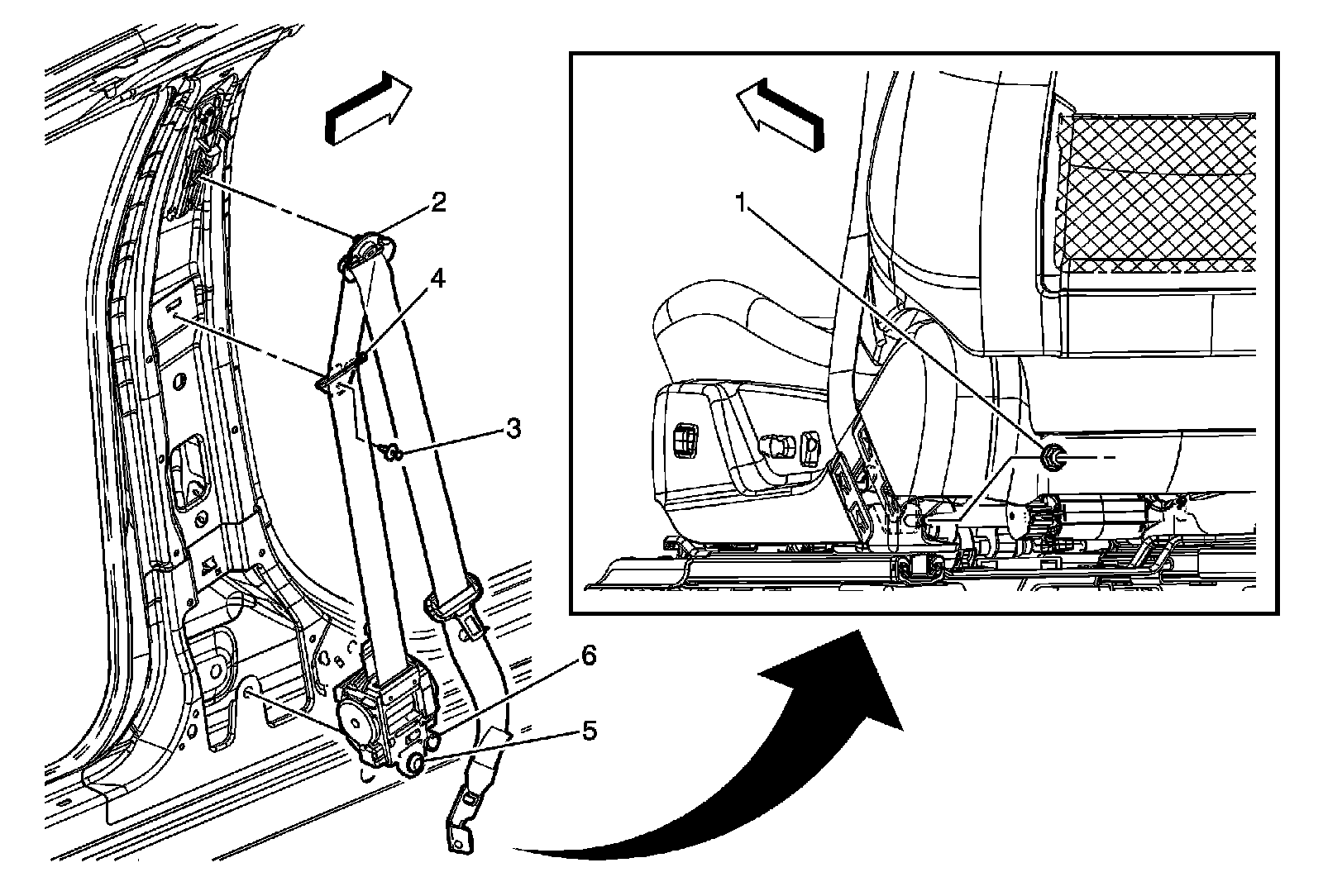 2
4
3
6
5
1