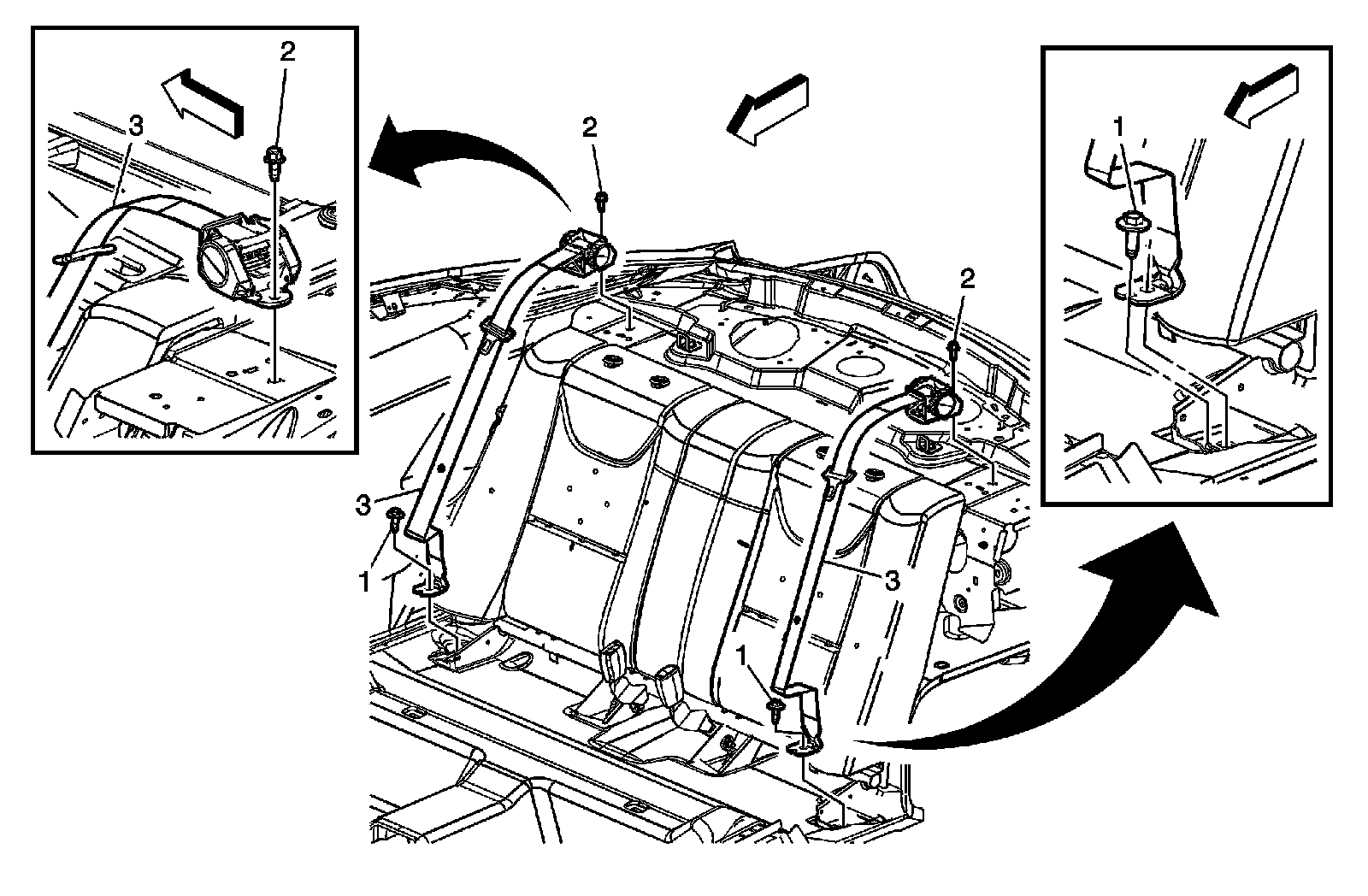 2
3
2
2
3
1
3
1
1