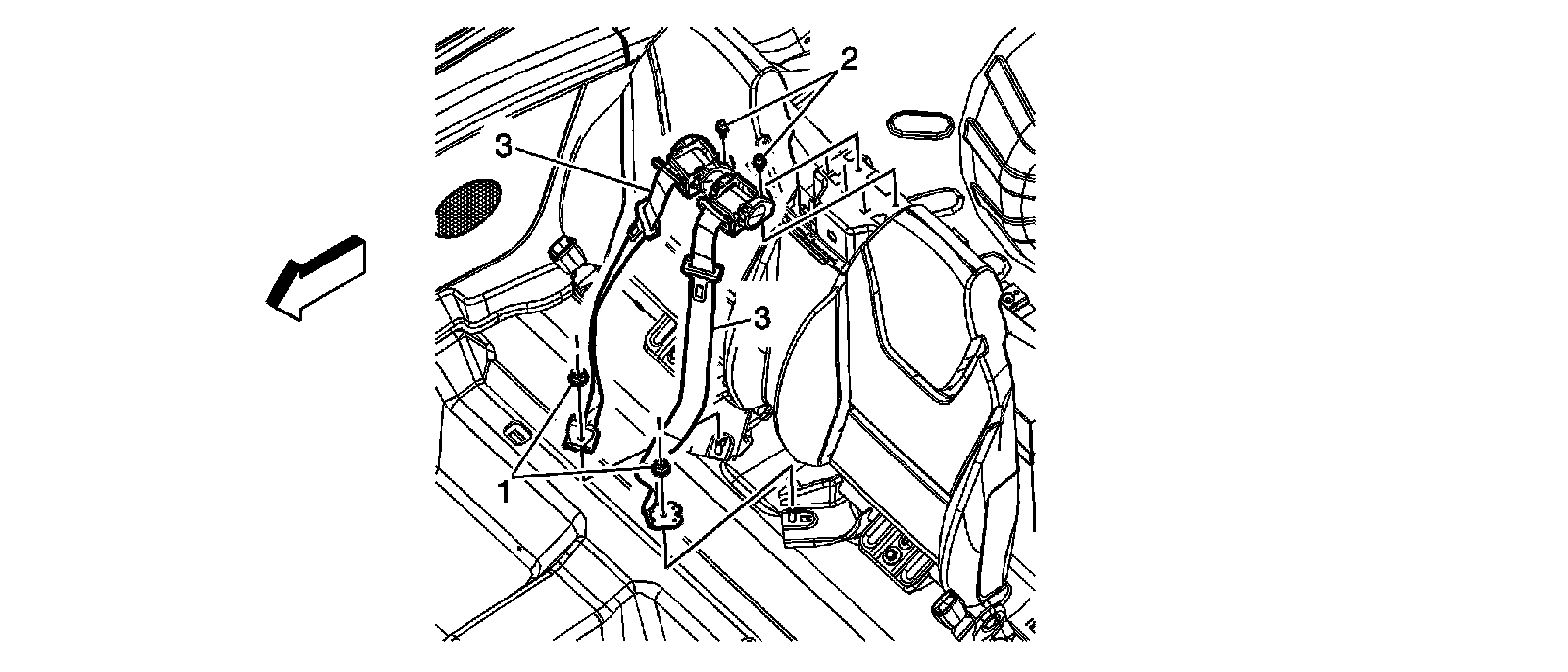 2
3
3
1