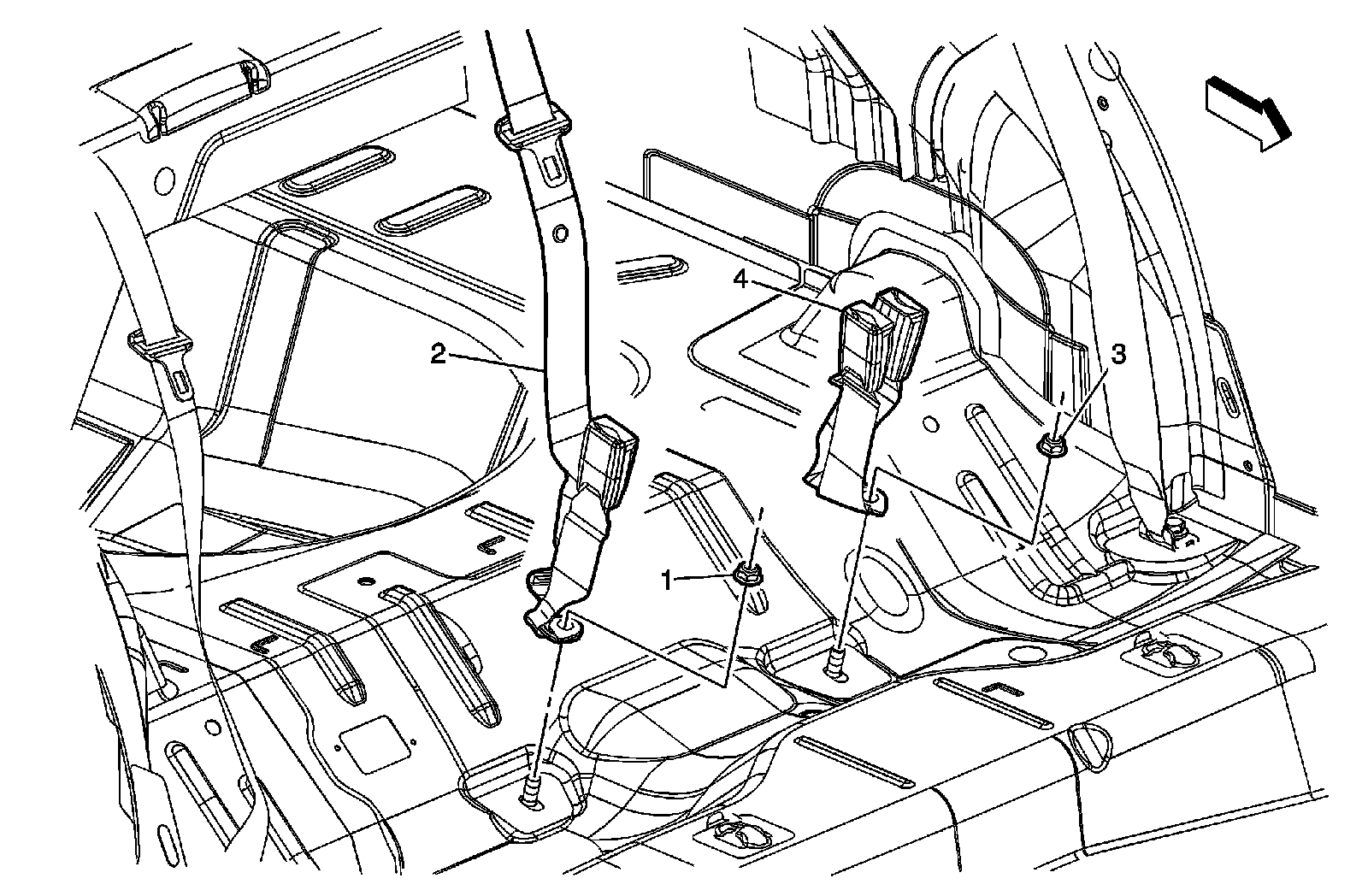 4
2
3
1