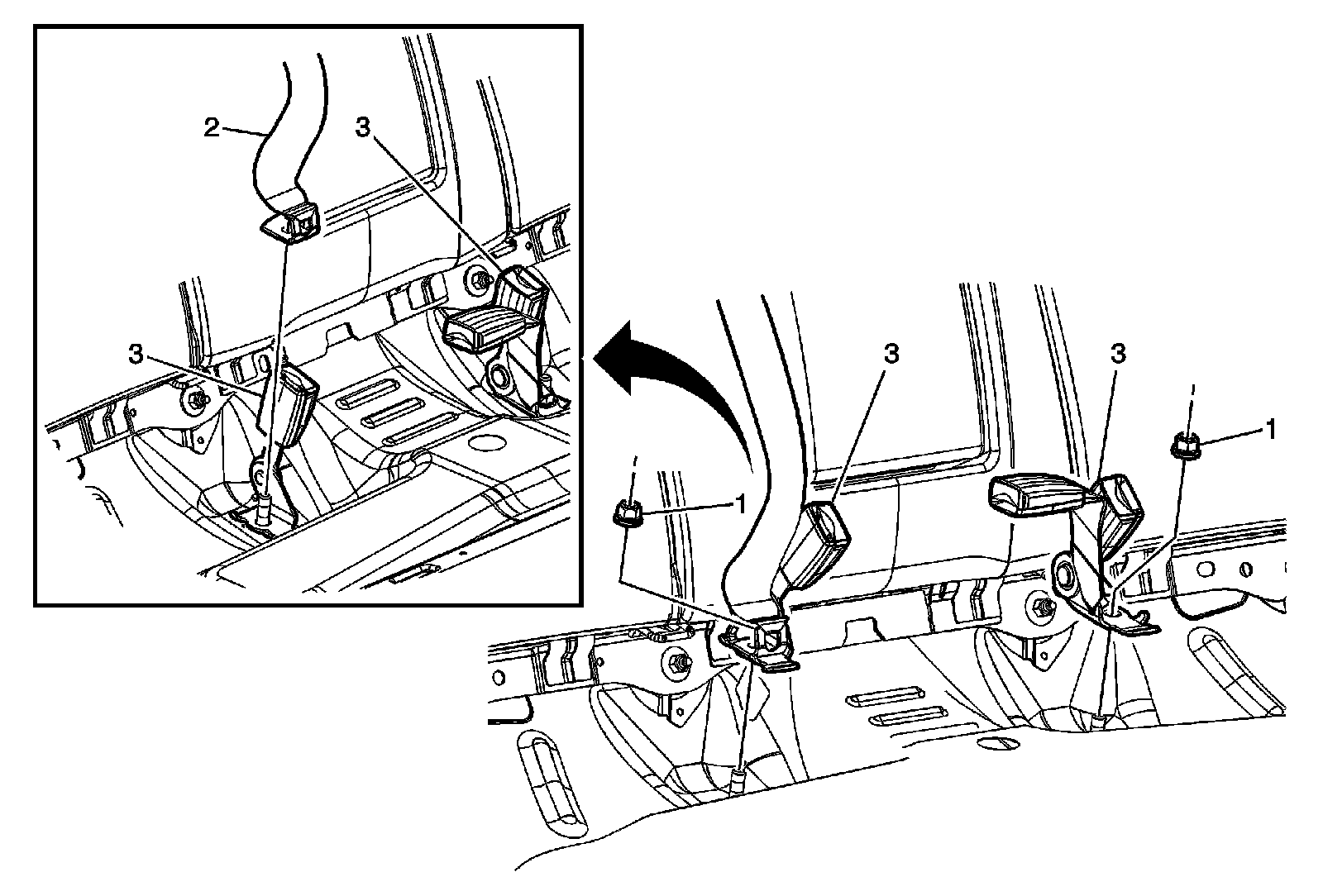 2
3
3
3
3
1
1