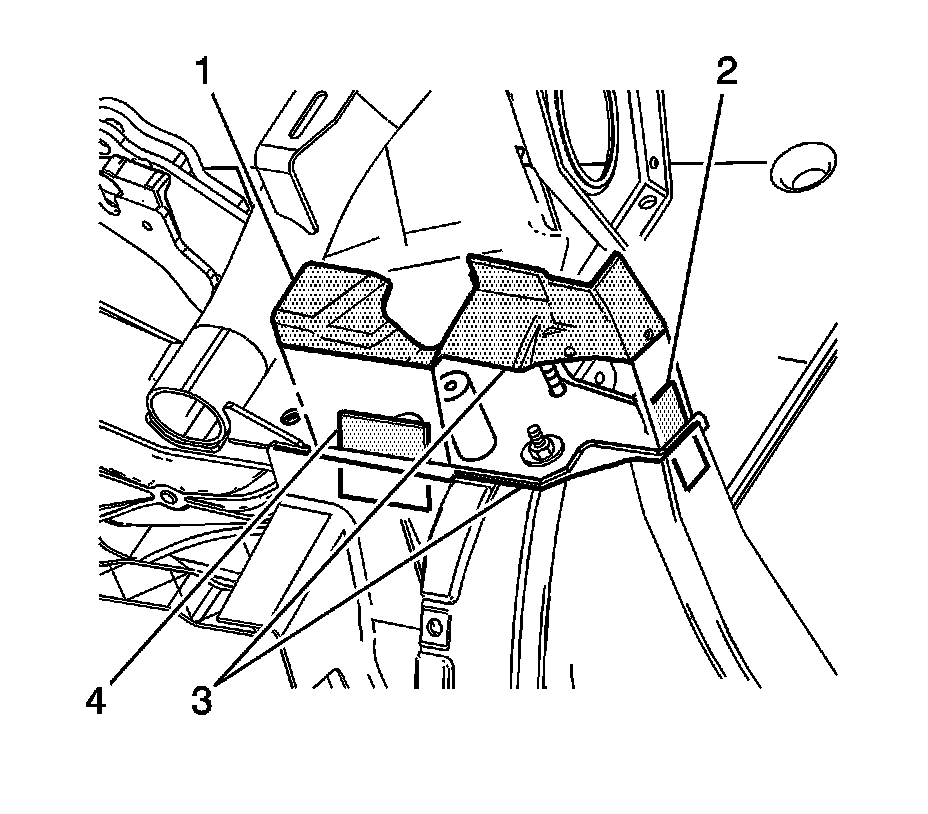 1
2
4
3