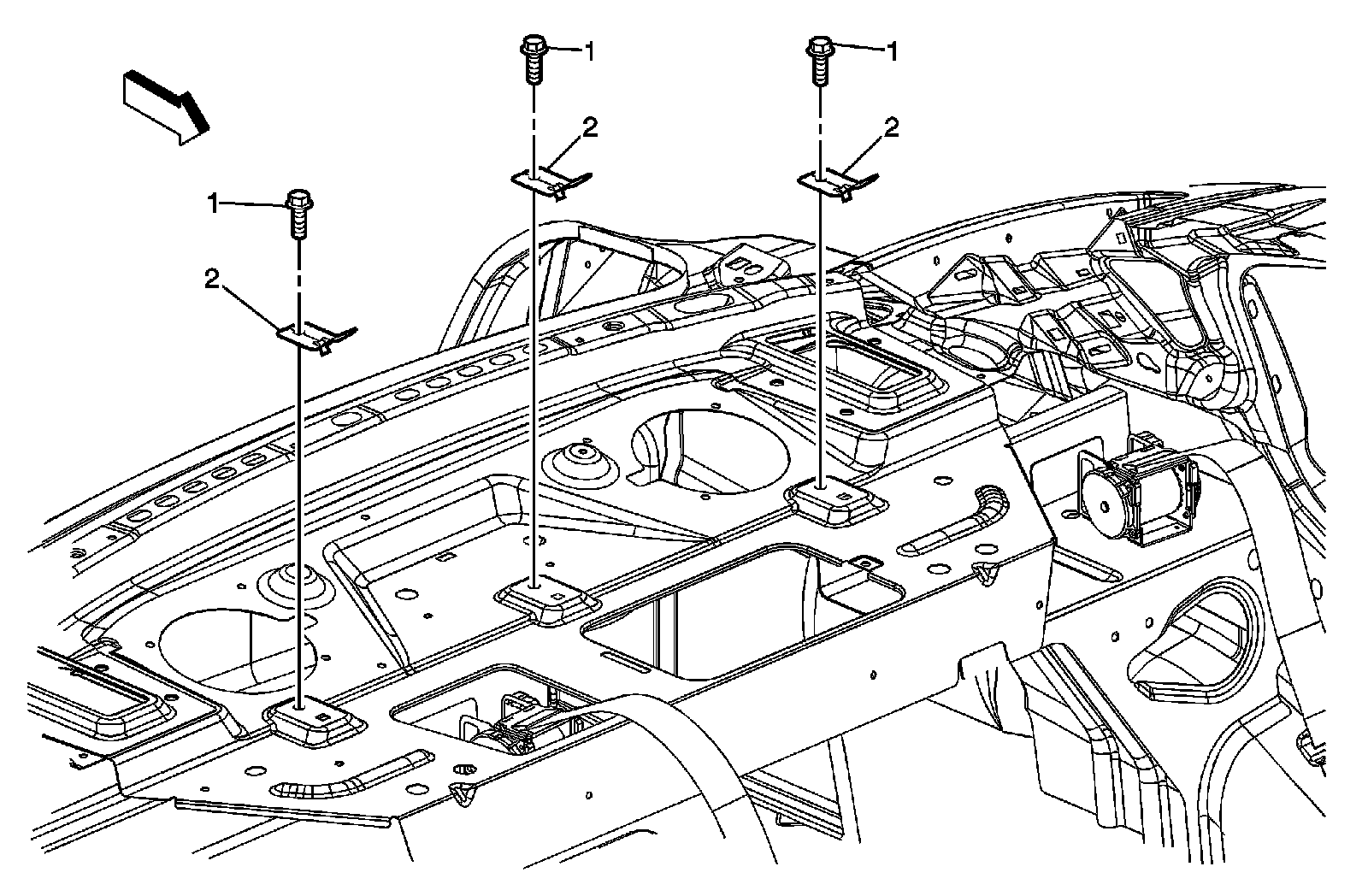 1
1
2
2
1
2