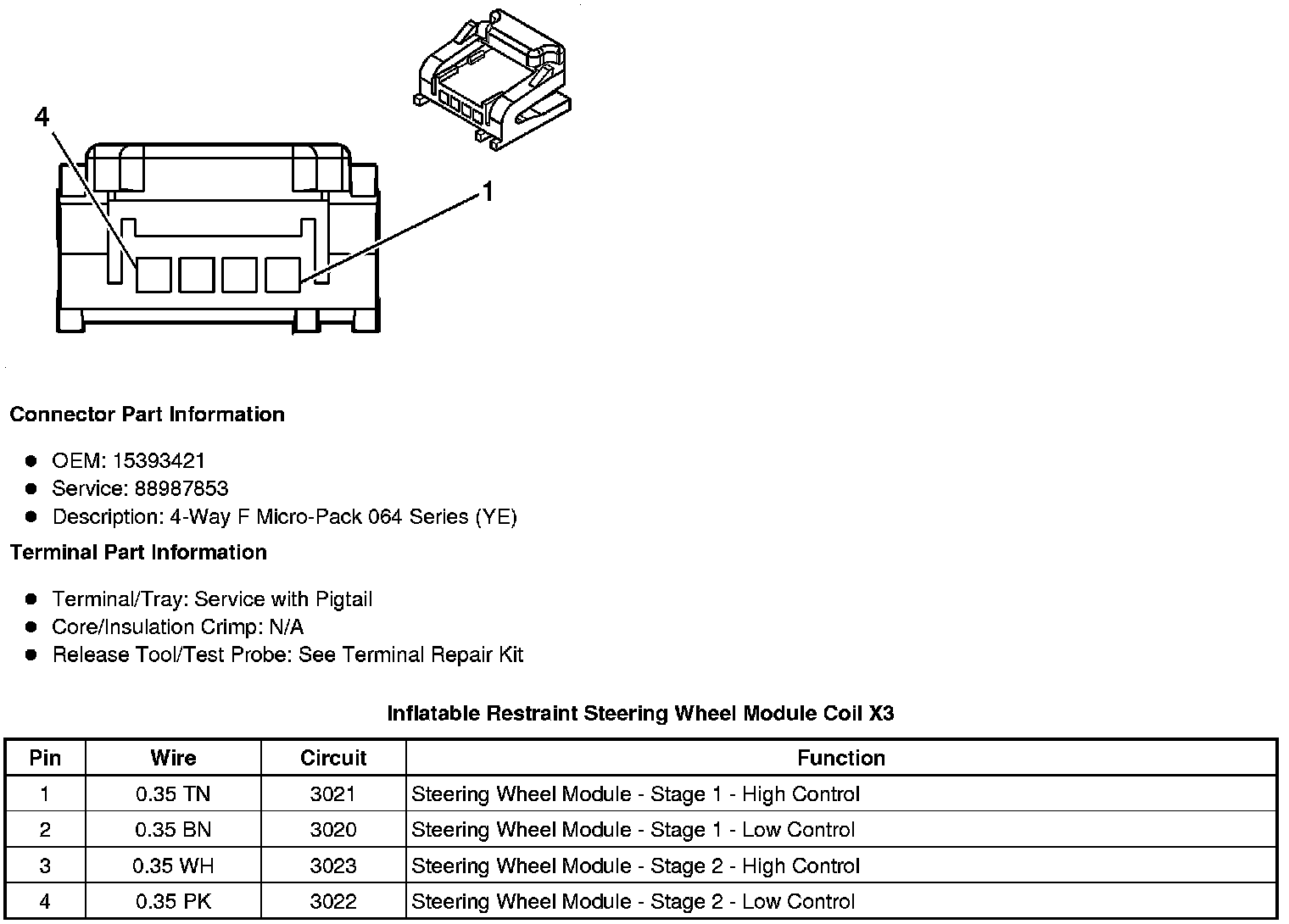 4

1

Connector Part Information

- OEM: 15393421
- Service: 88987853
- Description: 4-Way F Micro-Pack 064 Series (YE)

Terminal Part Information

- Terminal/Tray: Service with Pigtail
- Core/Insulation Crimp: N/A
- Release Tool/Test Probe: See Terminal Repair Kit

Inflatable Restraint Steering Wheel Module Coil X3

| Pin | Wire | Circuit | Function |
|---|---|---|---|
| 1 | 0.35 TN | 3021 | Steering Wheel Module - Stage 1 - High Control |
| 2 | 0.35 BN | 3020 | Steering Wheel Module - Stage 1 - Low Control |
| 3 | 0.35 WH | 3023 | Steering Wheel Module - Stage 2 - High Control |
| 4 | 0.35 PK | 3022 | Steering Wheel Module - Stage 2 - Low Control |