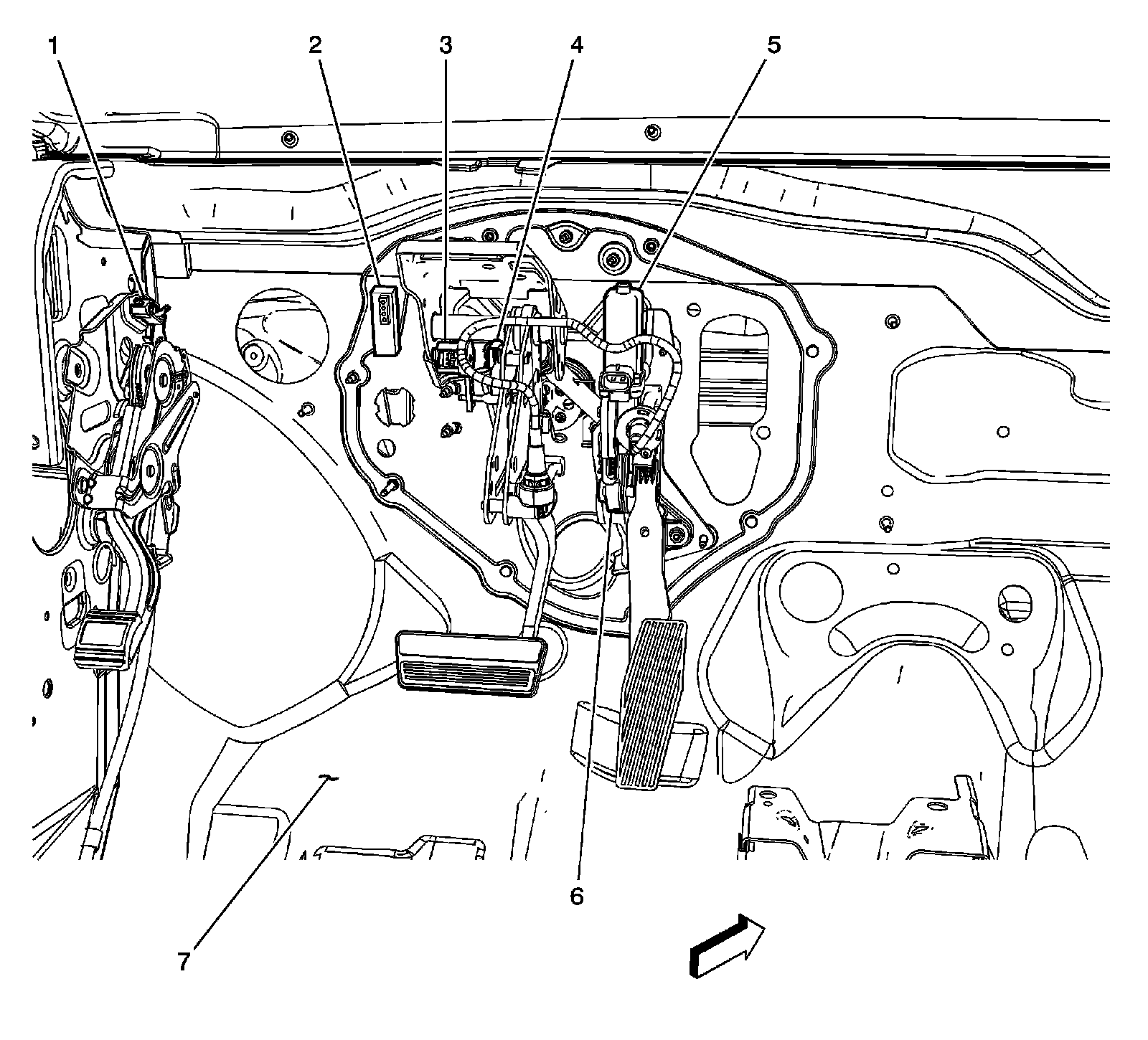 1
2
3
4
5
6
7