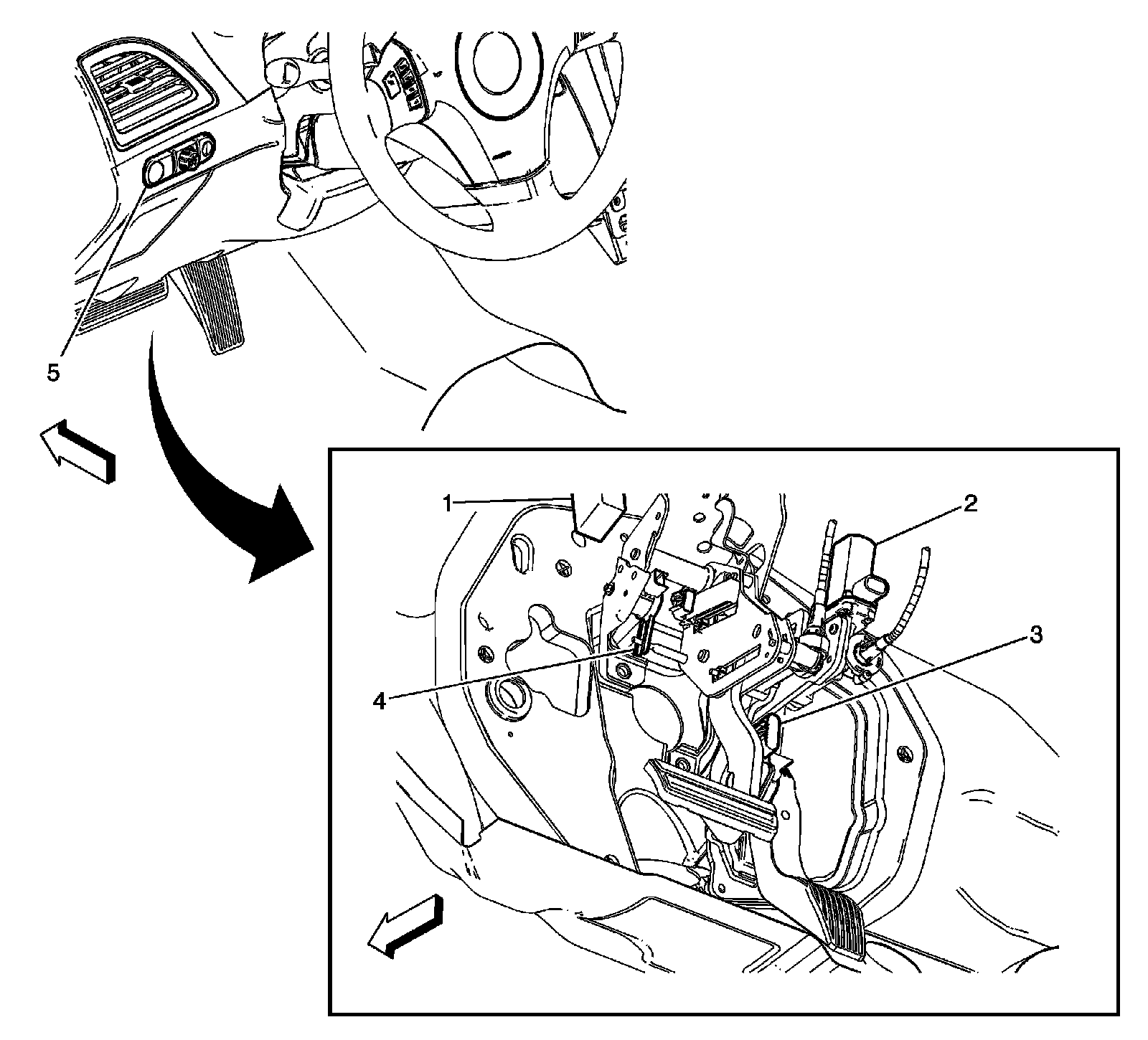 5
1
2
3
4