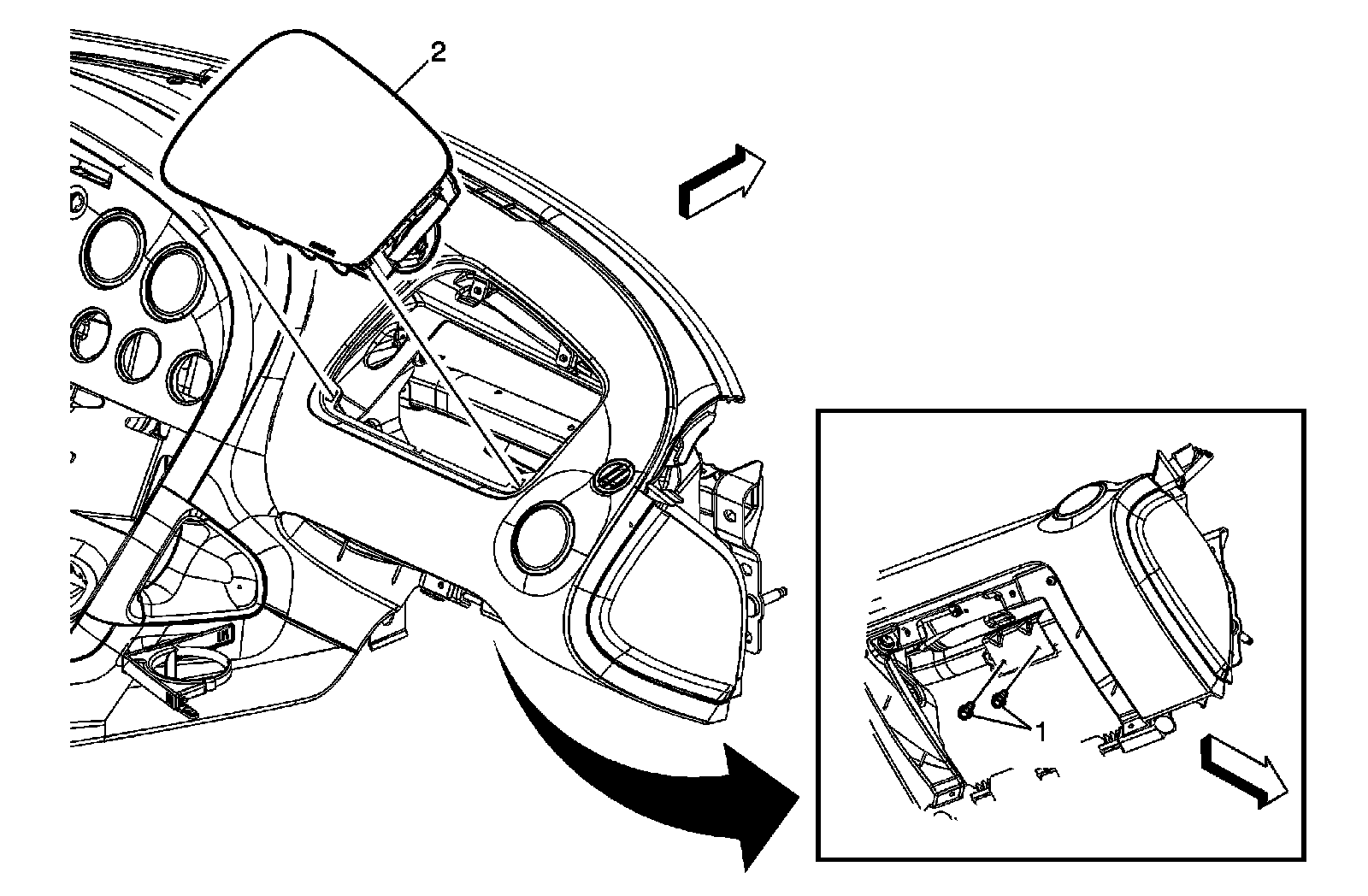 2

1