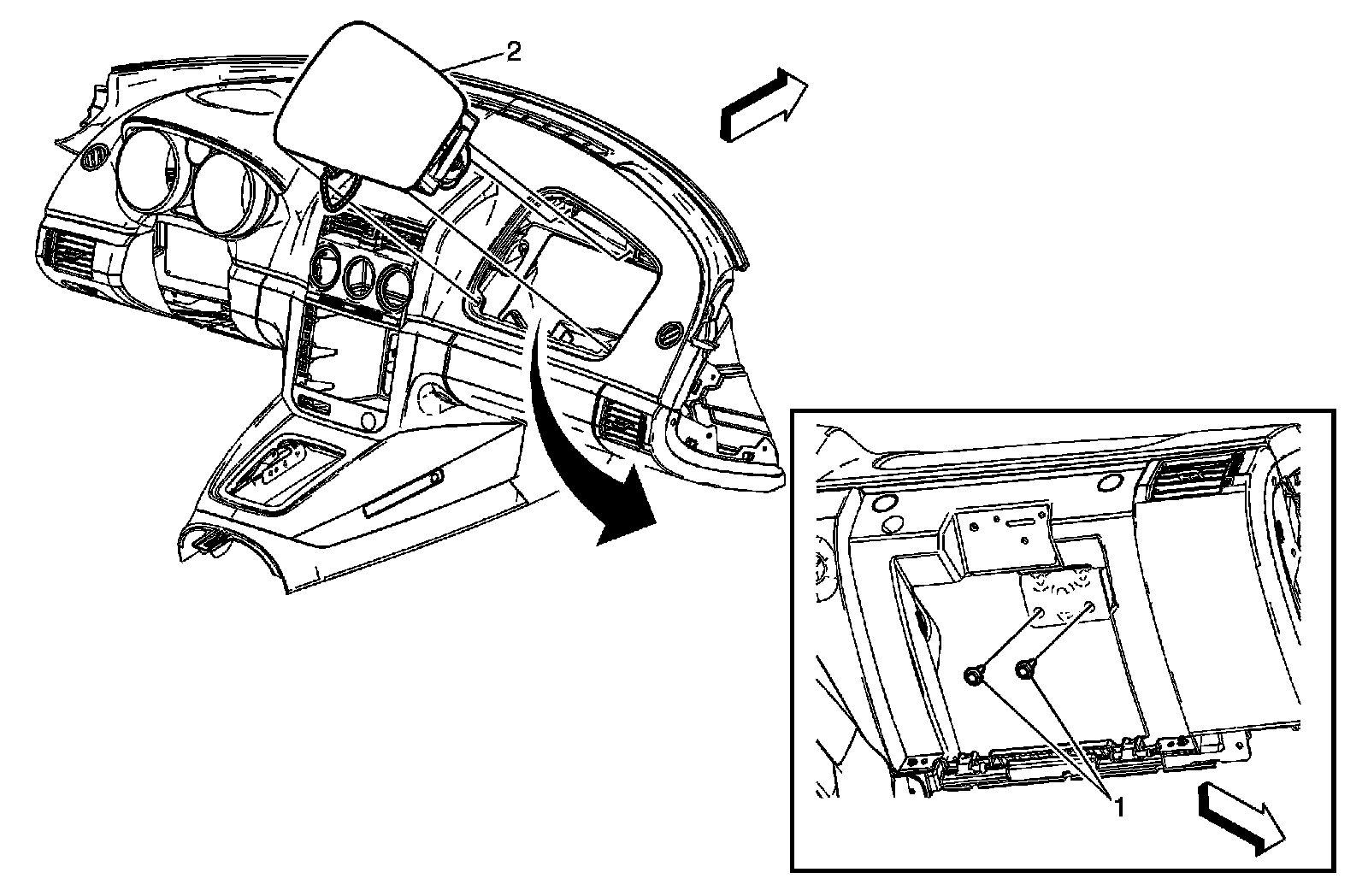 2

1