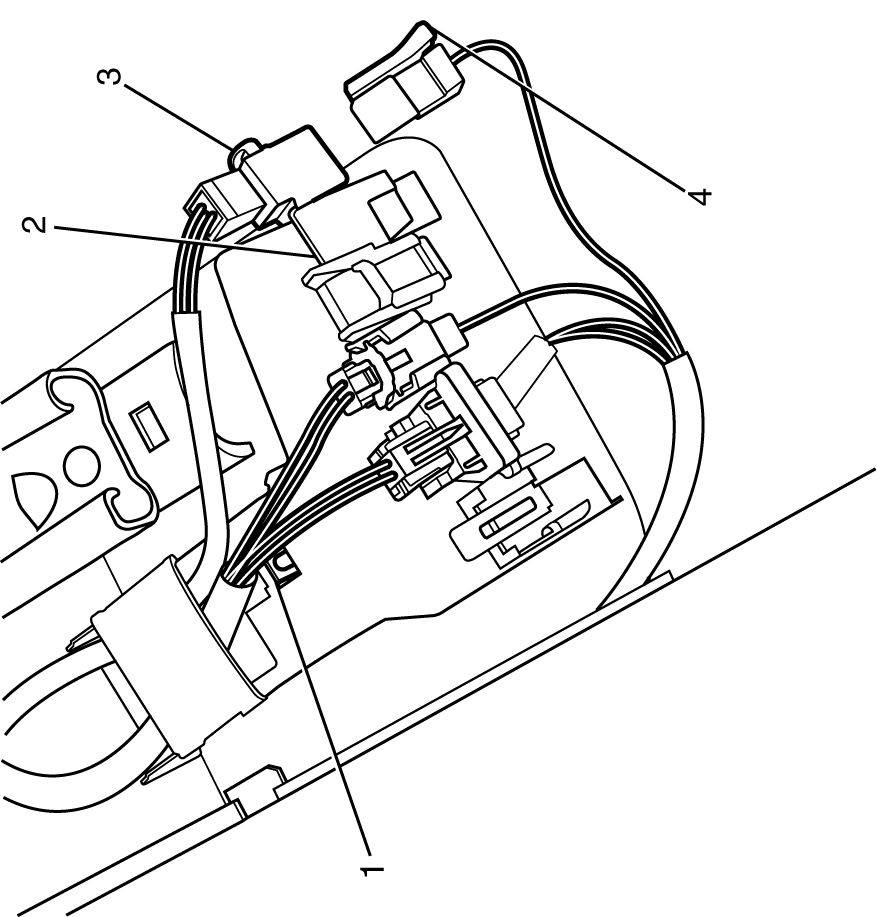 3
2
4
1