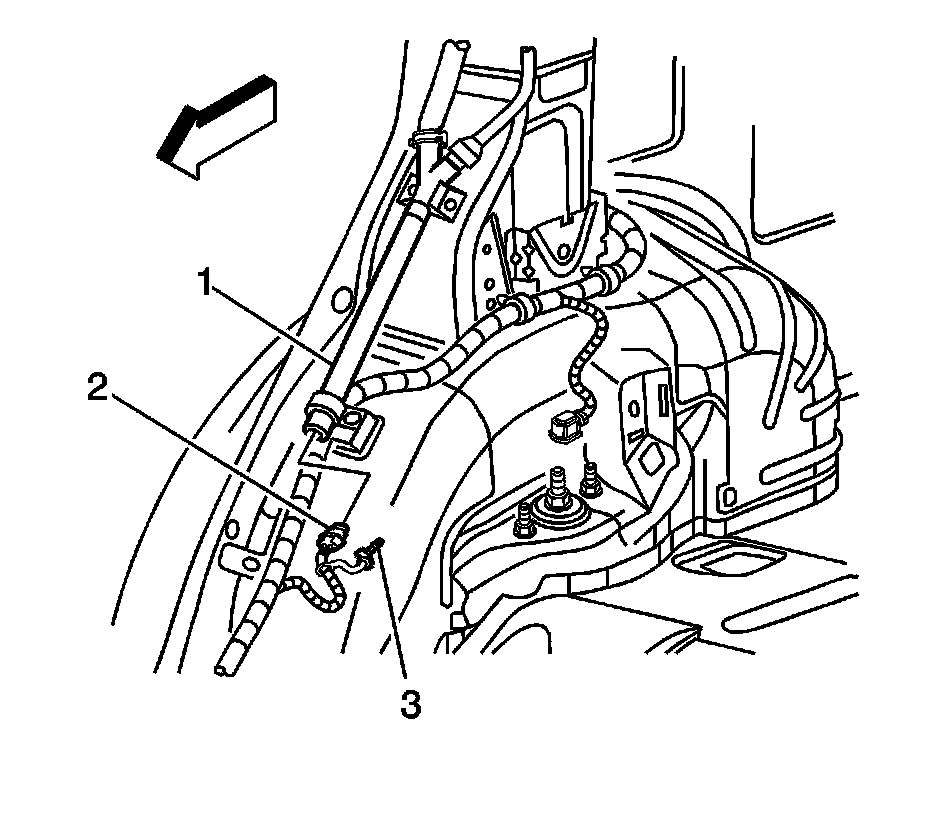 1
2
3