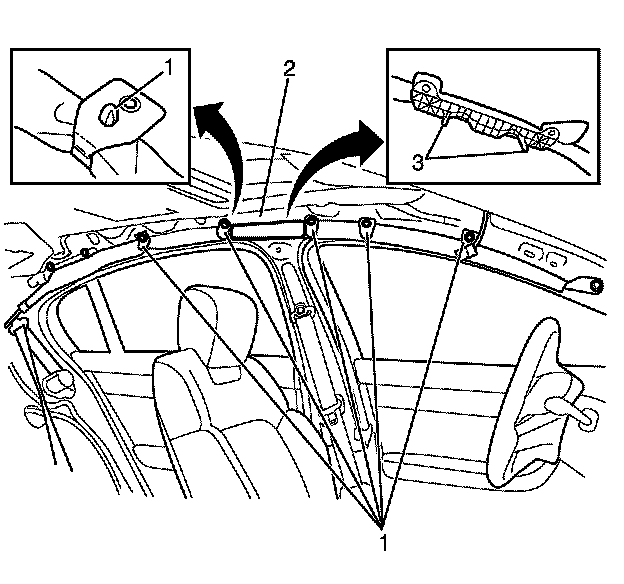 1
2
3
1