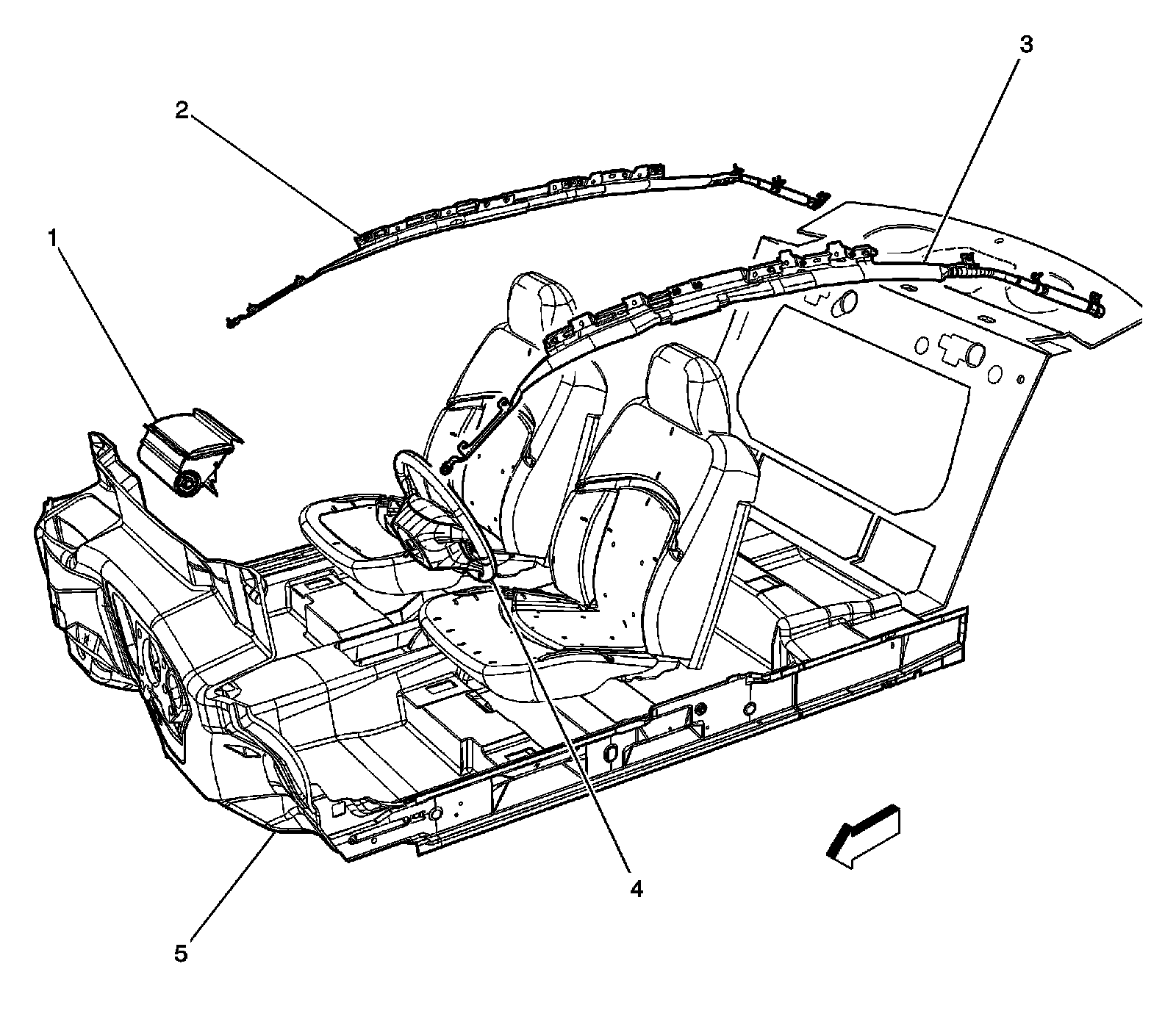 3
2
1
4
5