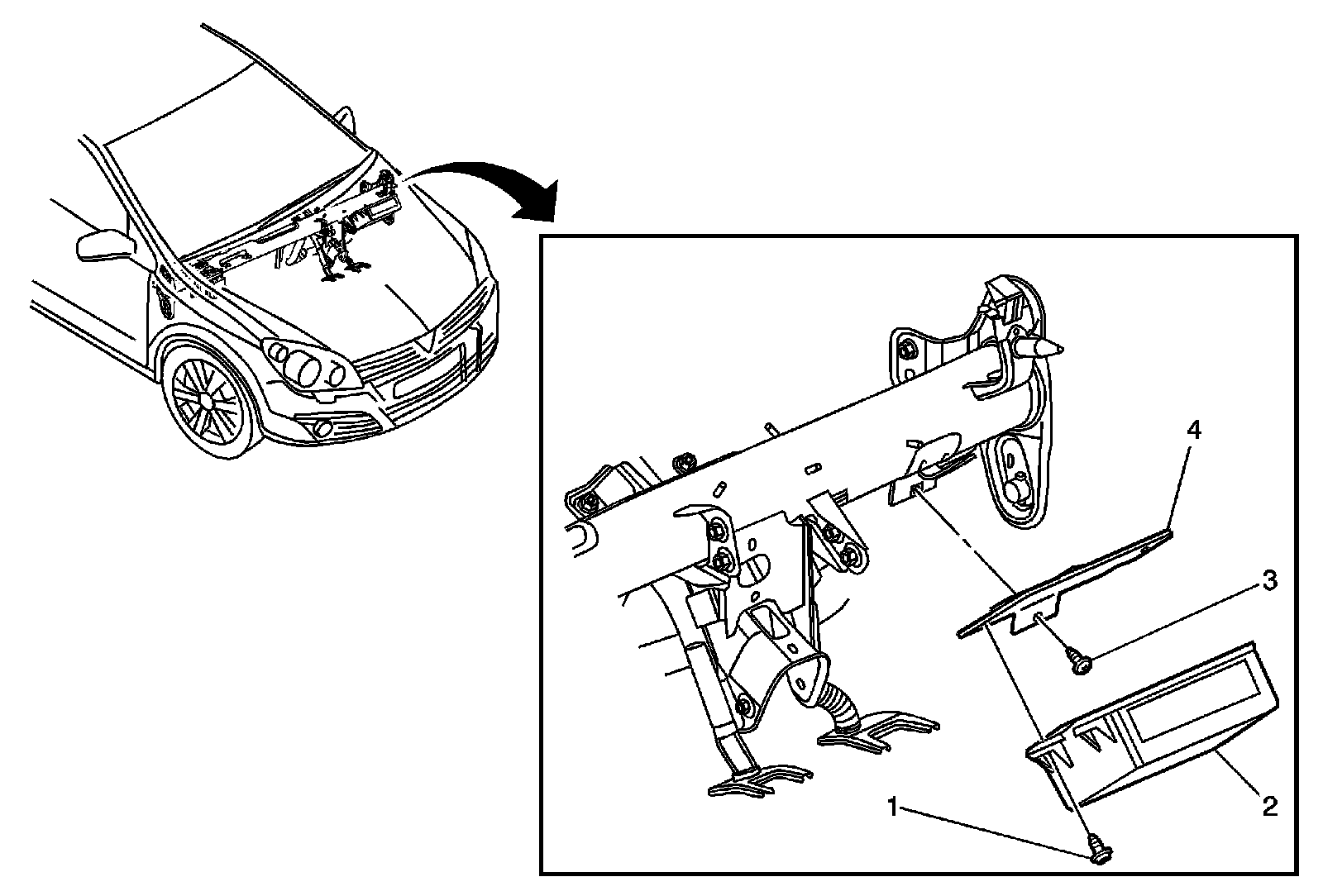 4
3
1
2