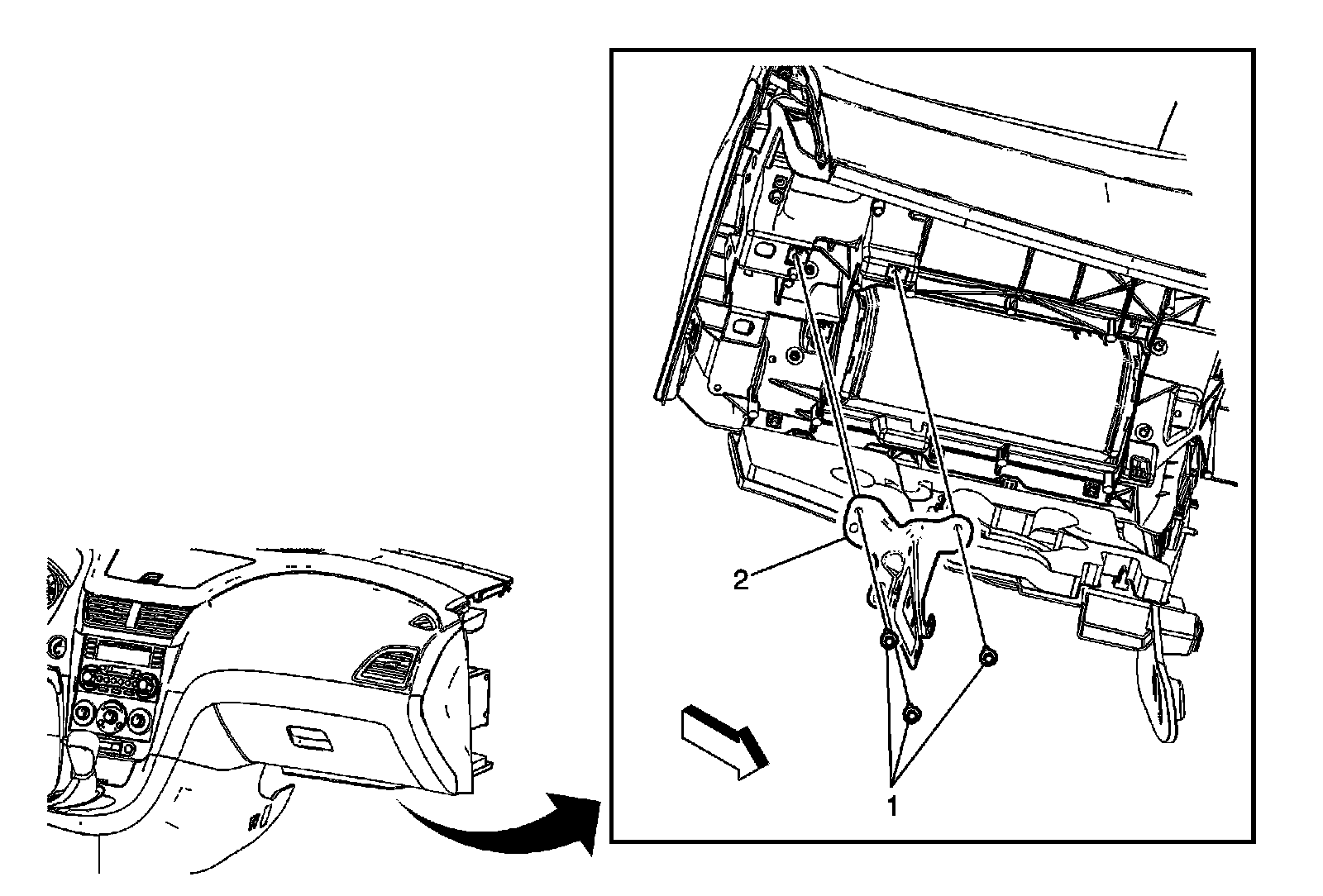 2

1