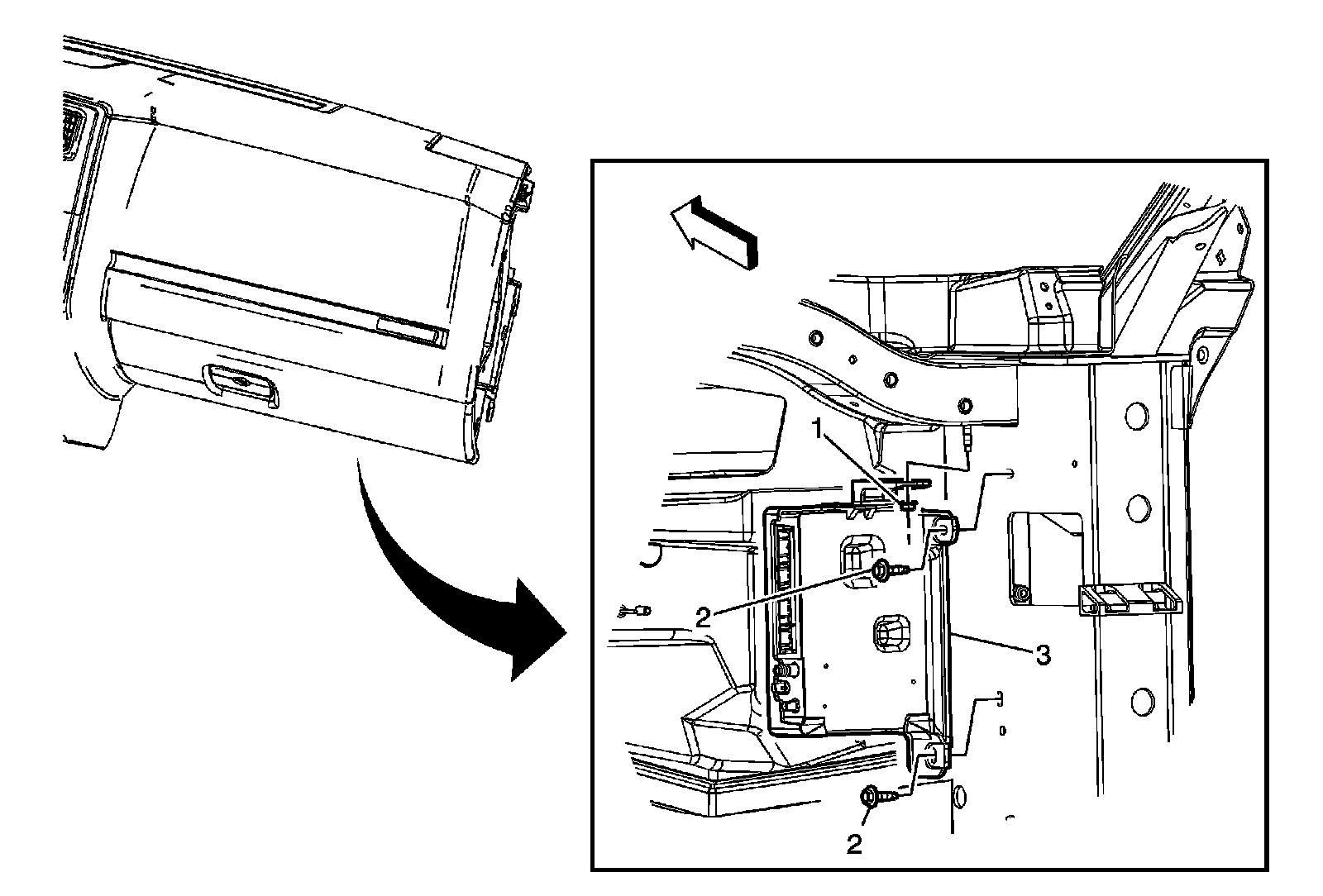 1
2
3
2