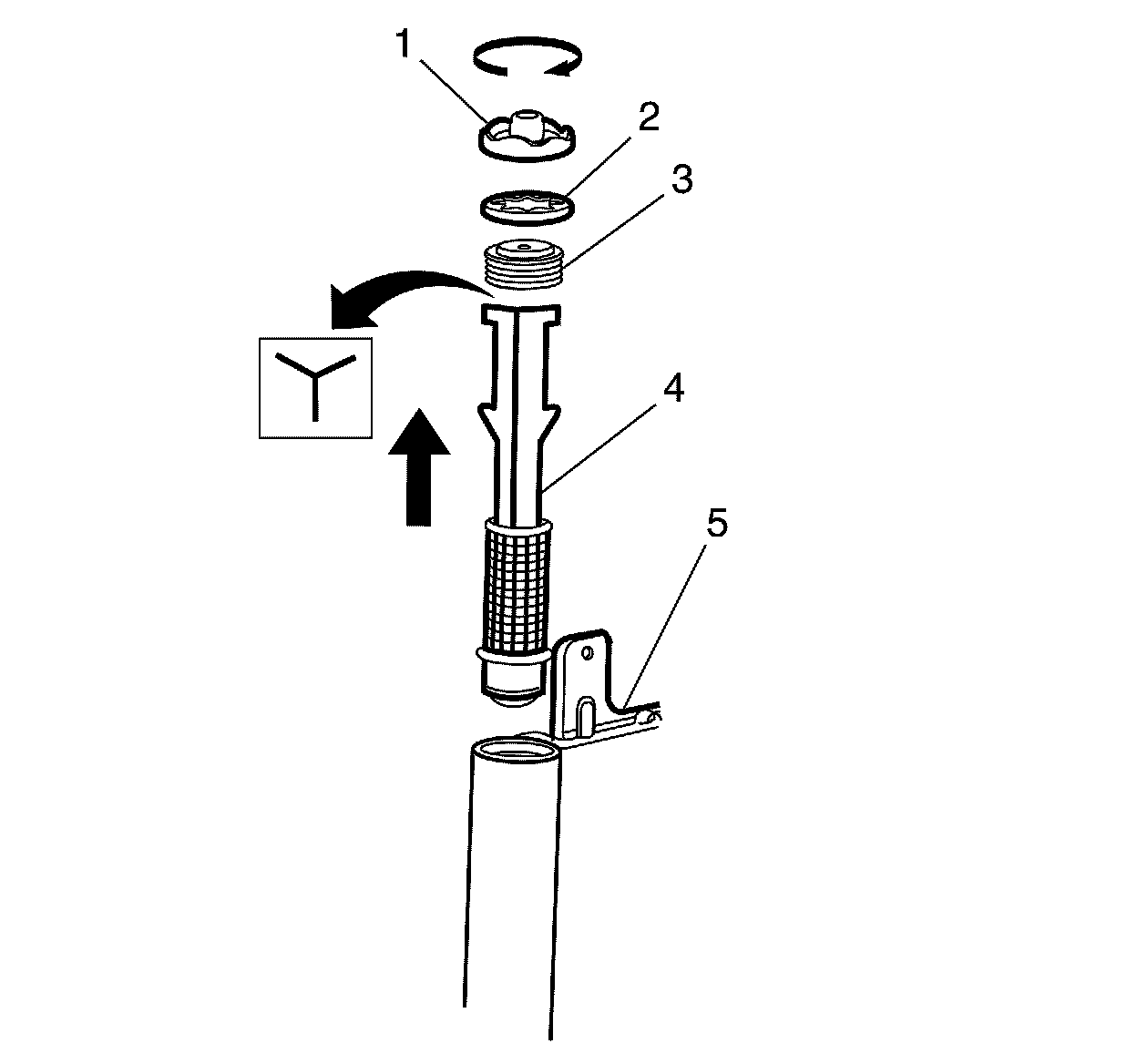 1
2
3
4
5