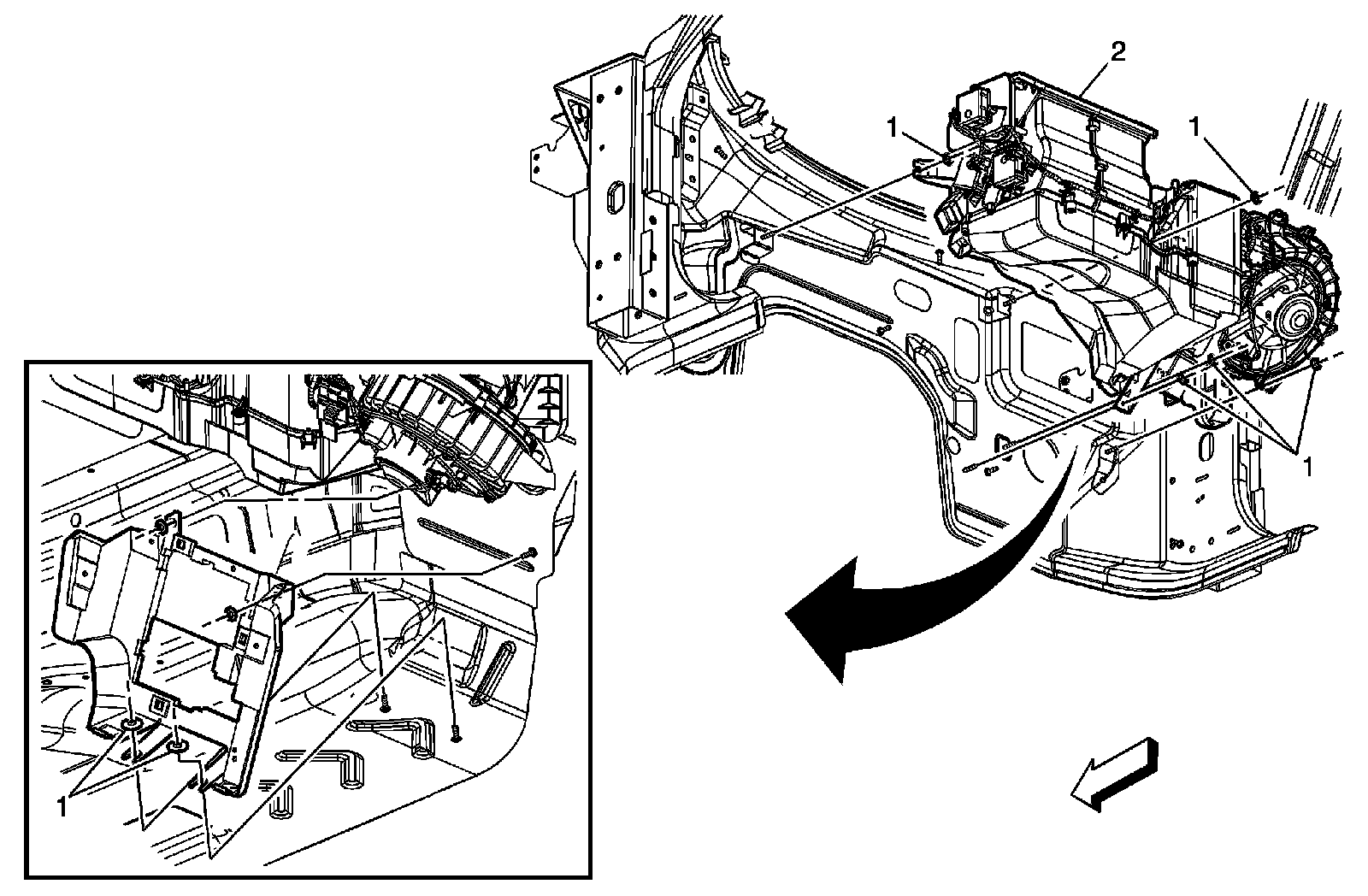 2
1
1
1
1