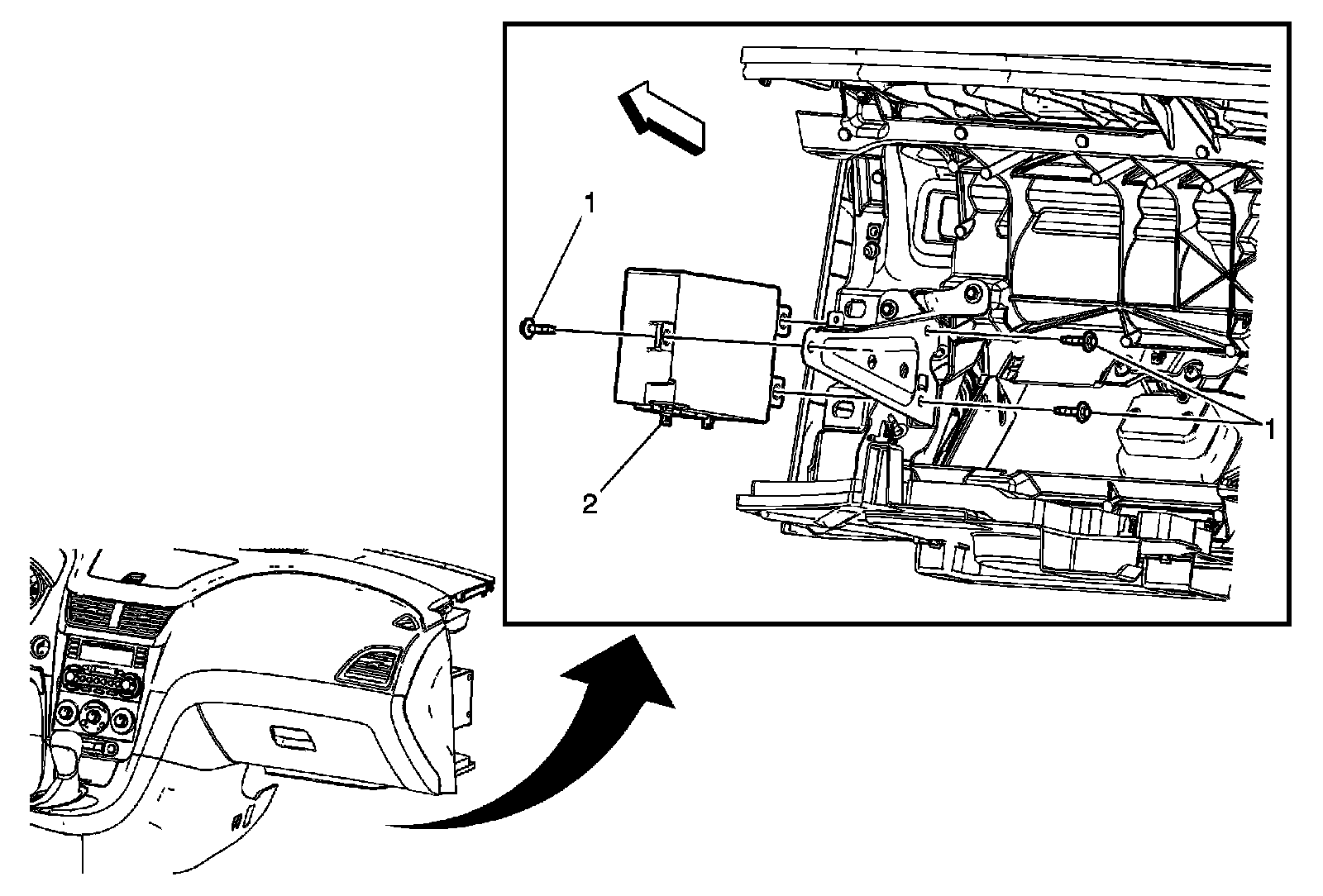 1
1
2