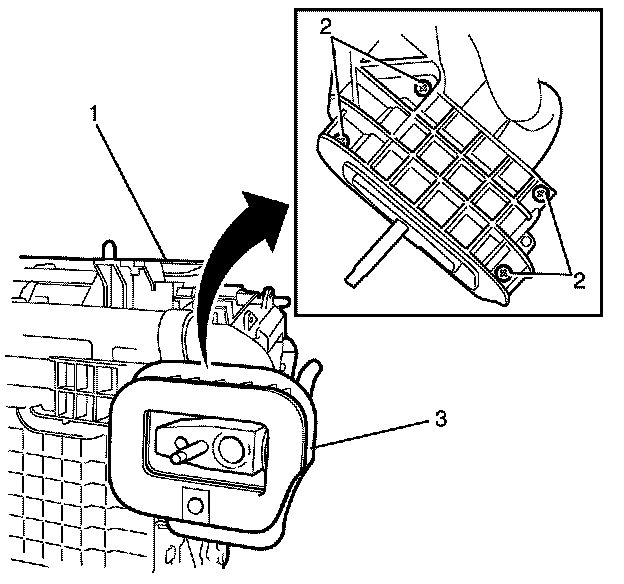 2
1
2
3