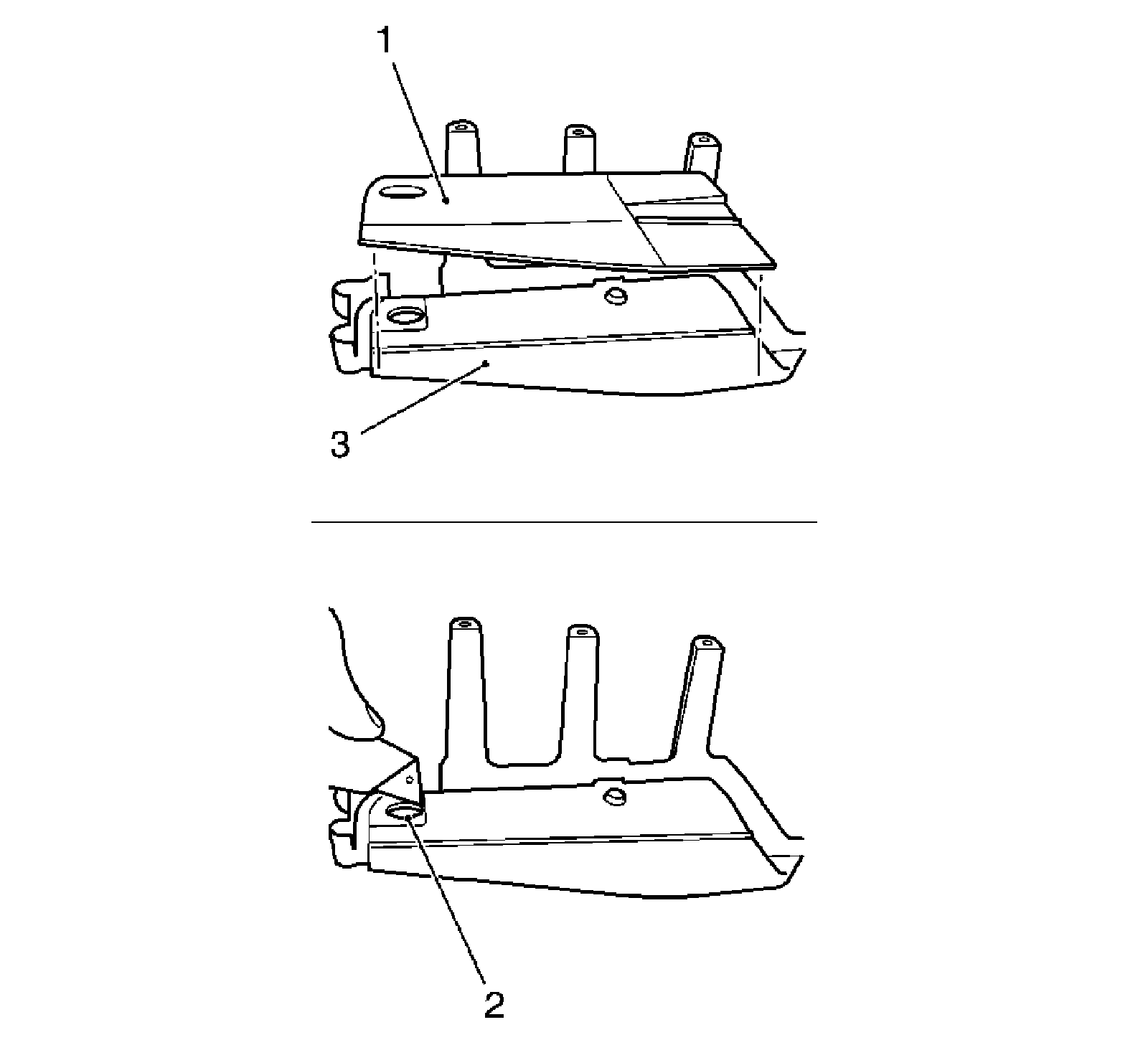 1

3

2