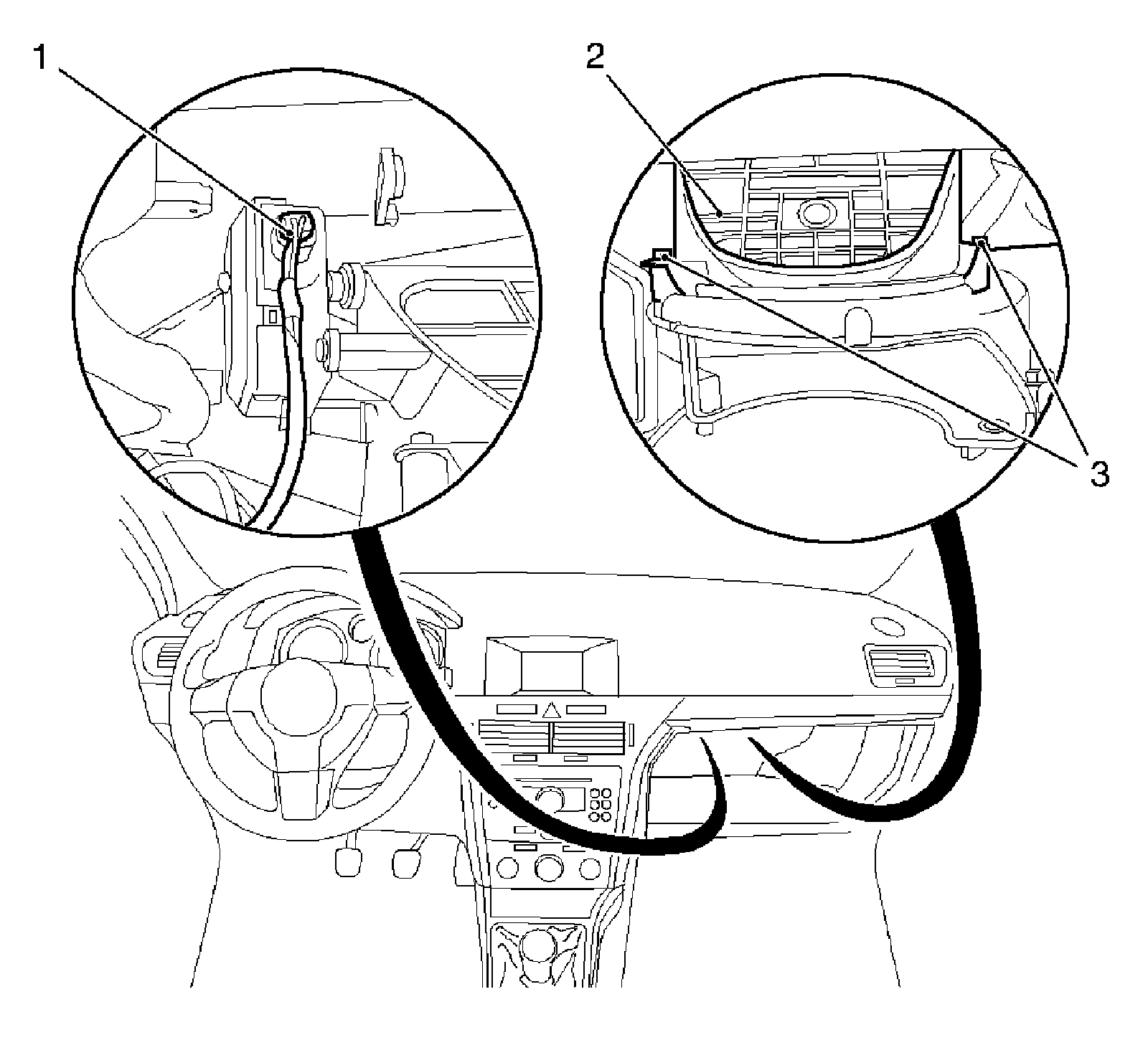 1
2
3