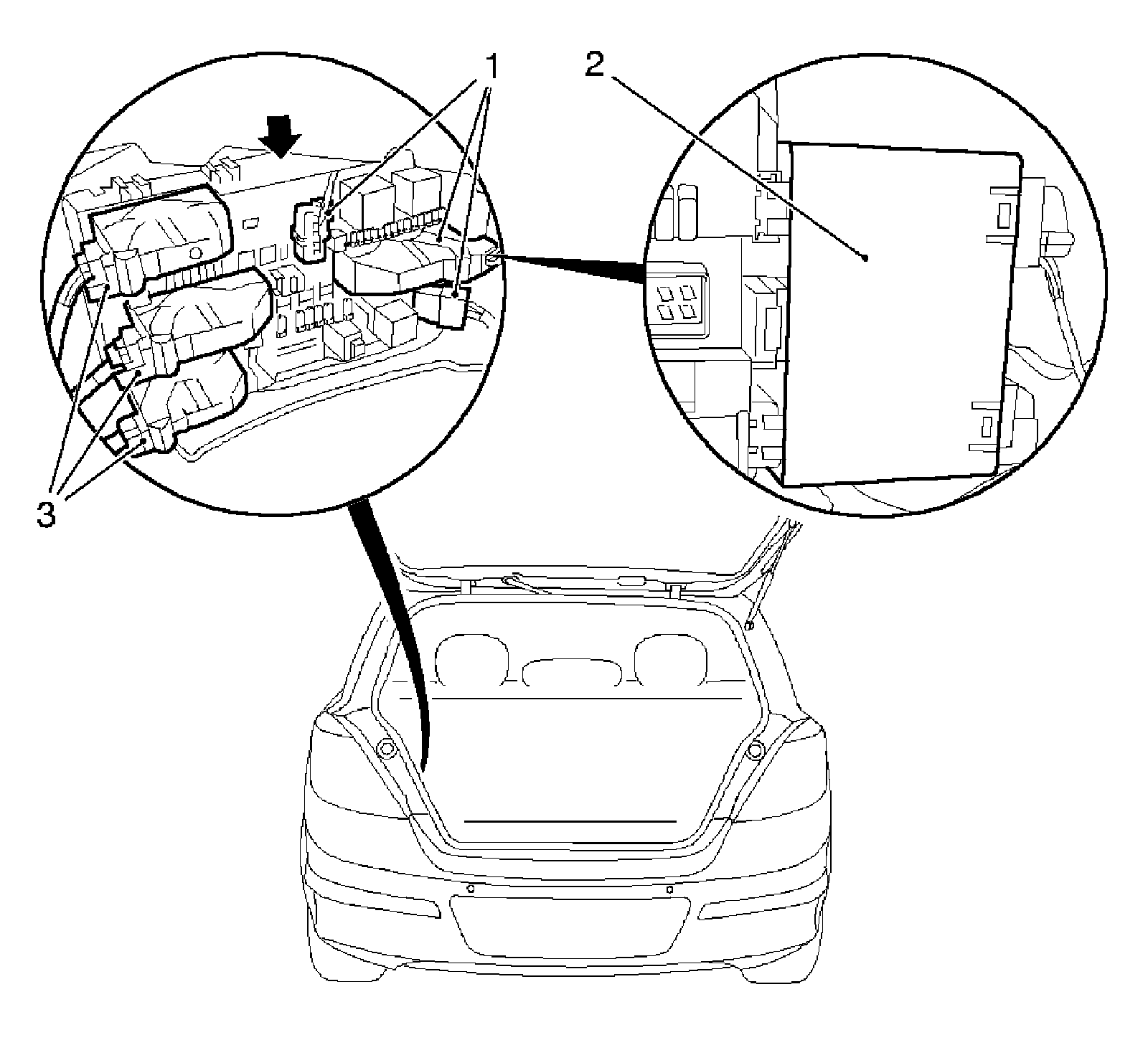 1
2
3